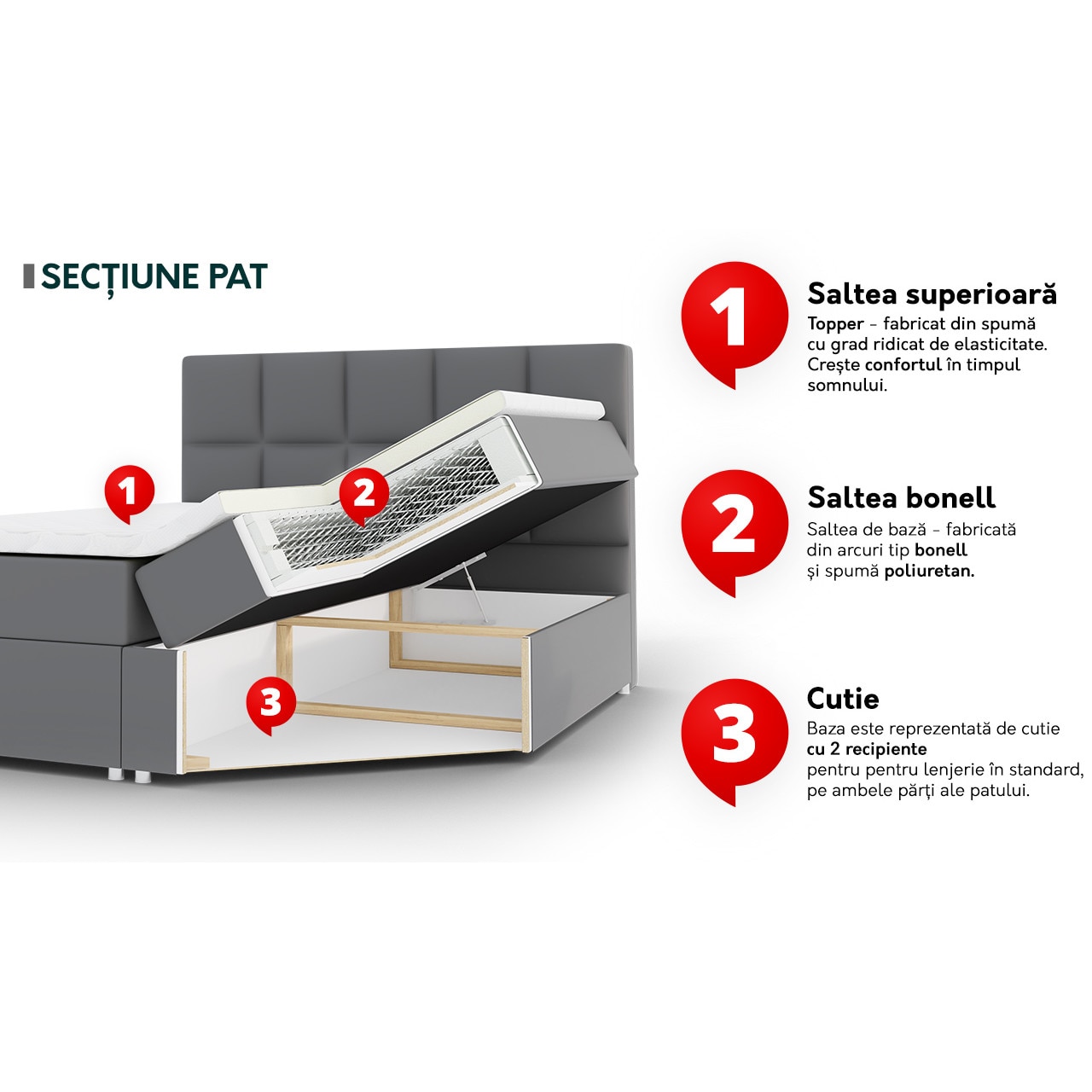 SECȚIUNE PAT

1

2

3

1

Saltea superioară

Topper – fabricat din spumă cu grad ridicat de elasticitate. Crește confortul în timpul somnului.

2

Saltea bonell

Saltea de bază – fabricată din arcuri tip bonell și spumă poliuretan.

3

Cutie

Baza este reprezentată de cutie cu 2 recipiente pentru pentru lenjerie în standard, pe ambele părți ale patului.