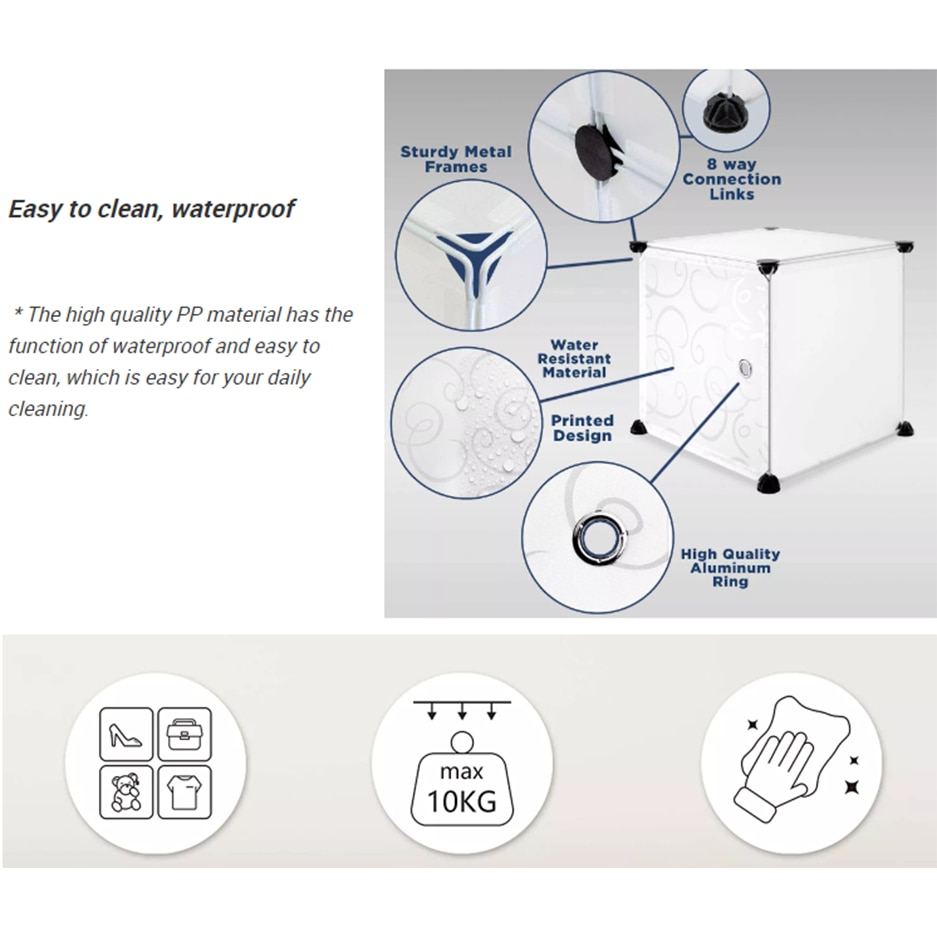 Easy to clean, waterproof

* The high quality PP material has the function of waterproof and easy to clean, which is easy for your daily cleaning.

Sturdy Metal Frames

8 way Connection Links

Water Resistant Material

Printed Design

High Quality Aluminum Ring

max 10KG