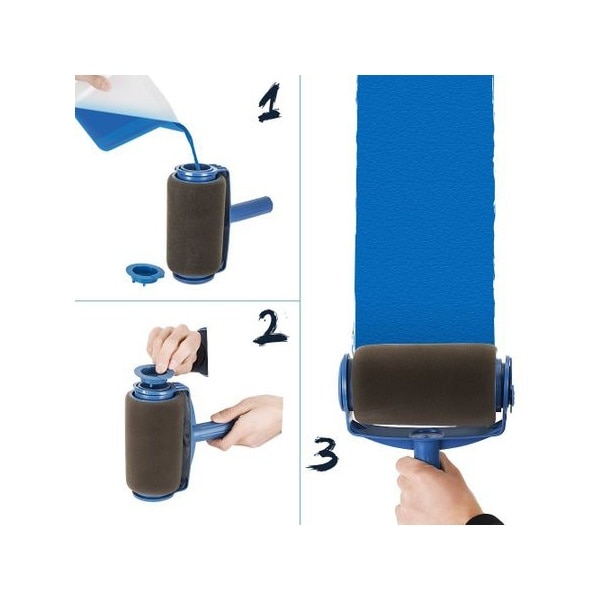 1

2

3