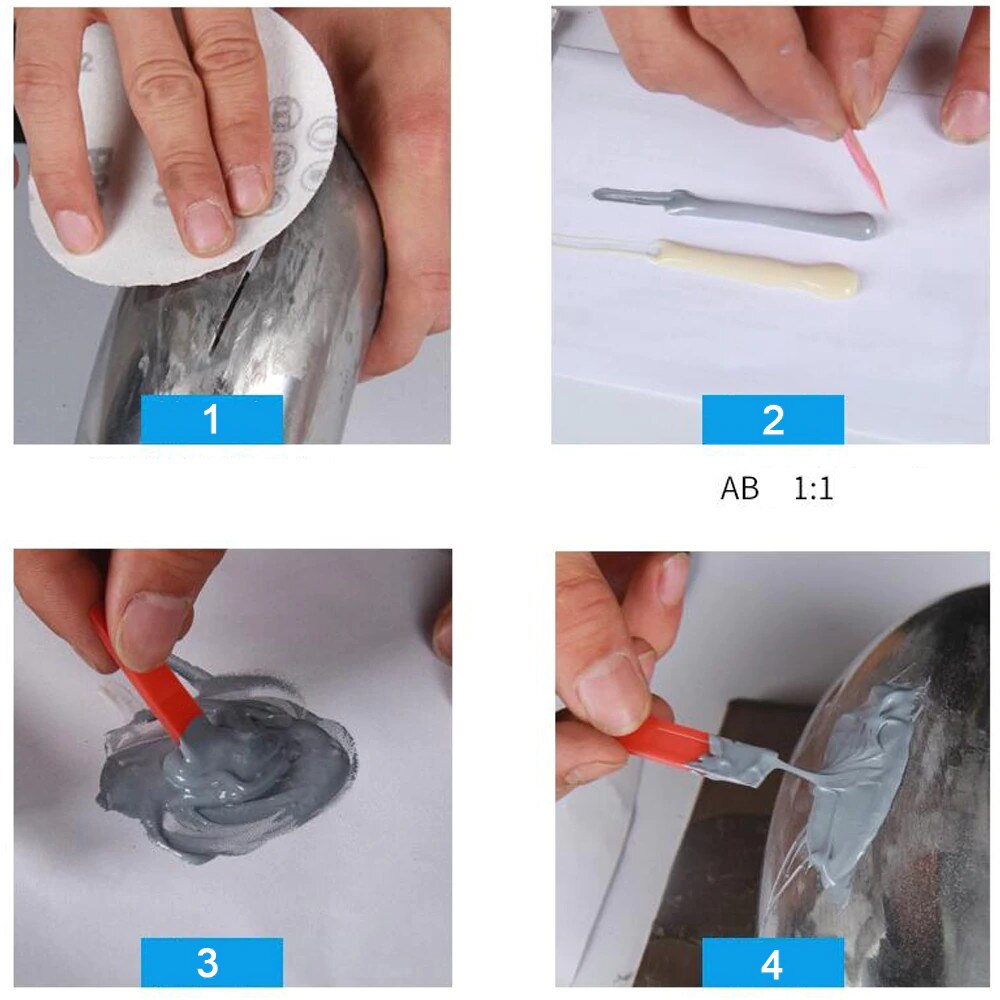 1

2

AB 1:1

3

4