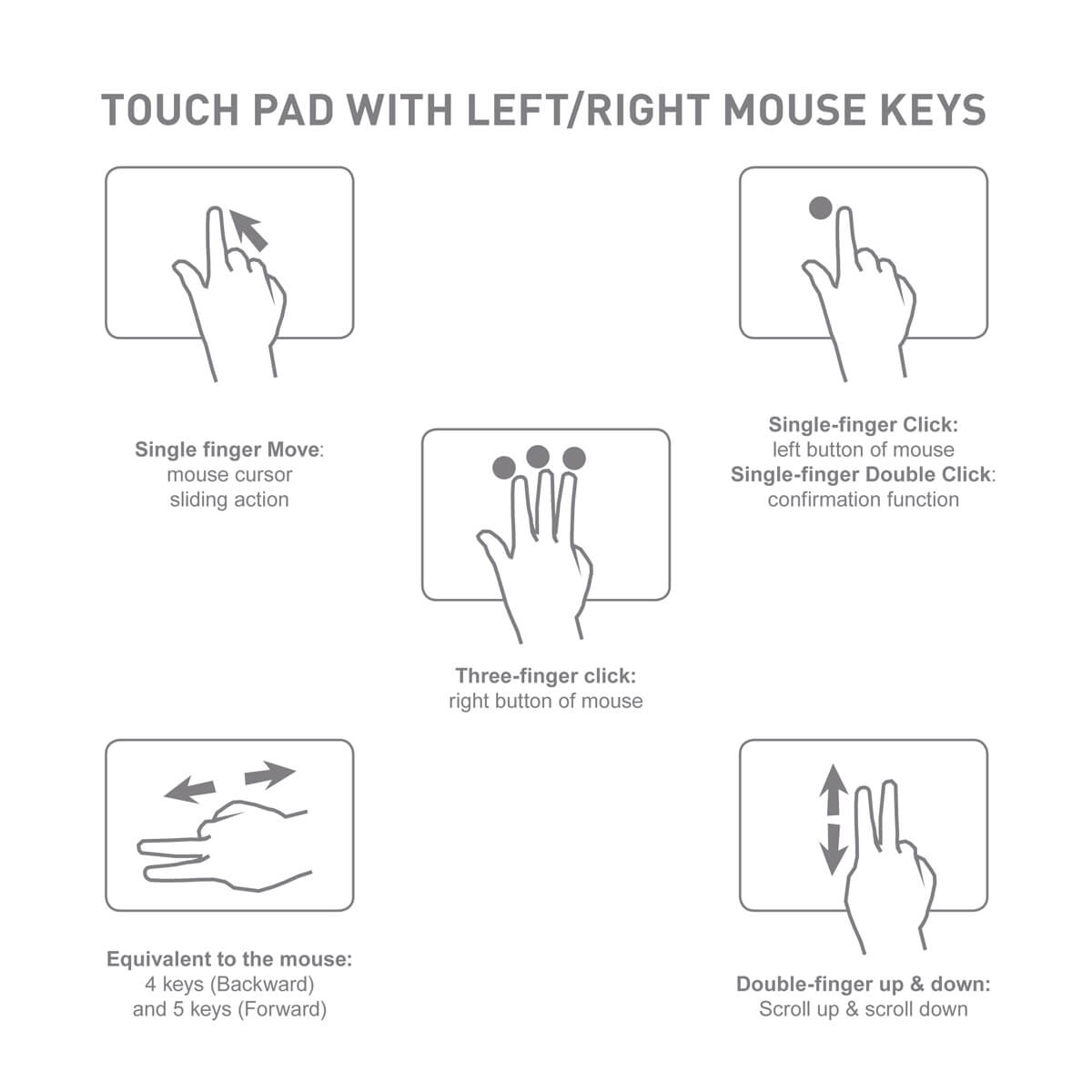 TOUCH PAD WITH LEFT/RIGHT MOUSE KEYS

Single finger Move: mouse cursor sliding action

Single-finger Click: left button of mouse
Single-finger Double Click: confirmation function

Three-finger click: right button of mouse

Equivalent to the mouse: 4 keys (Backward) and 5 keys (Forward)

Double-finger up & down: Scroll up & scroll down