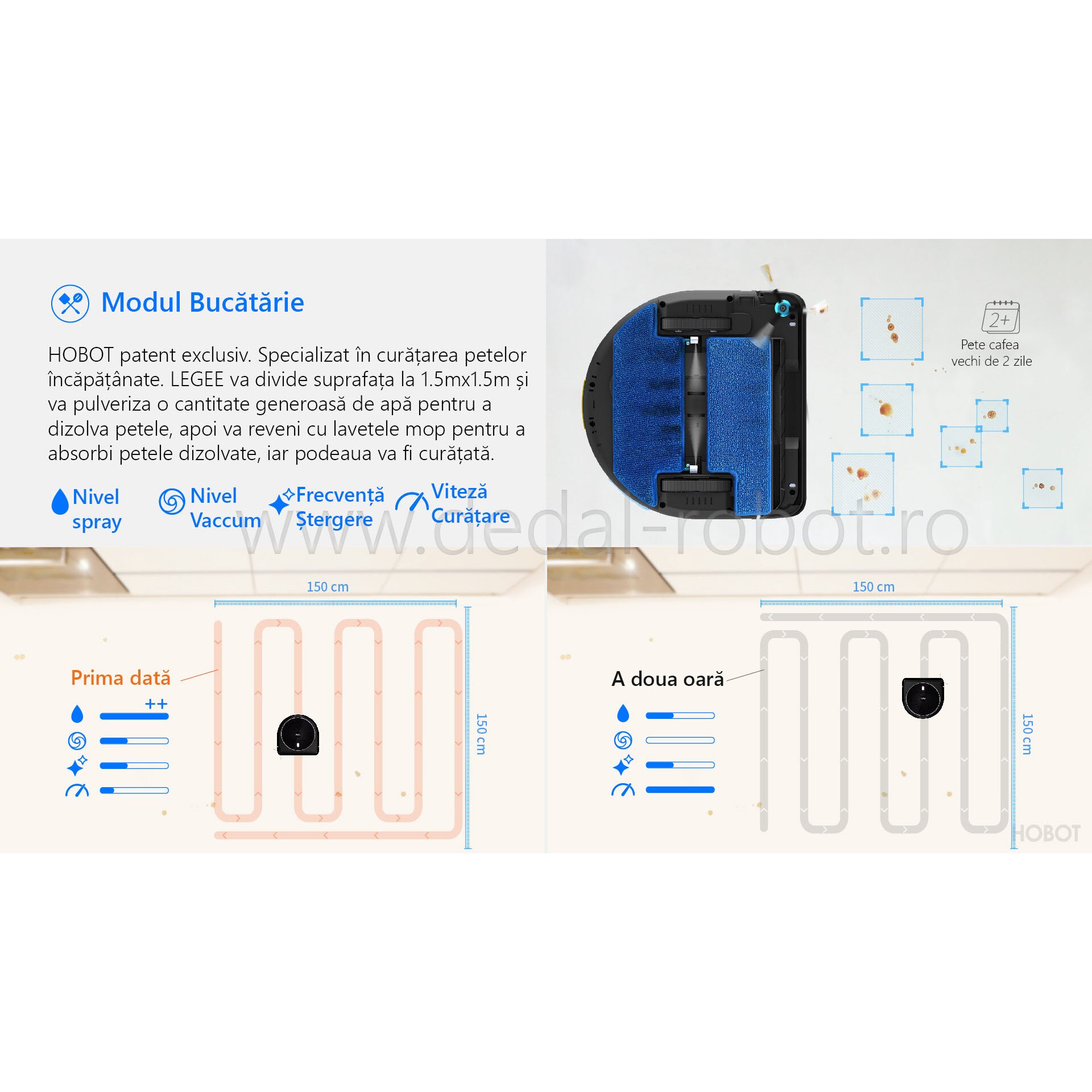 Modul Bucătărie

HOBOT patent exclusiv. Specializat în curățarea petelor încăpățânate. LEGEE va divide suprafața la 1.5mx1.5m și va pulveriza o cantitate generoasă de apă pentru a dizolva petele, apoi va reveni cu lavetele mop pentru a absorbi petele dizolvate, iar podeaua va fi curățată.

Nivel spray

Nivel Vaccum

Frecvență Ștergere

Viteză Curățare

2+

Pete cafea vechi de 2 zile

www.dedal-robot.ro

150 cm

150 cm

Prima dată

++

150 cm

150 cm

A doua oară

HOBOT