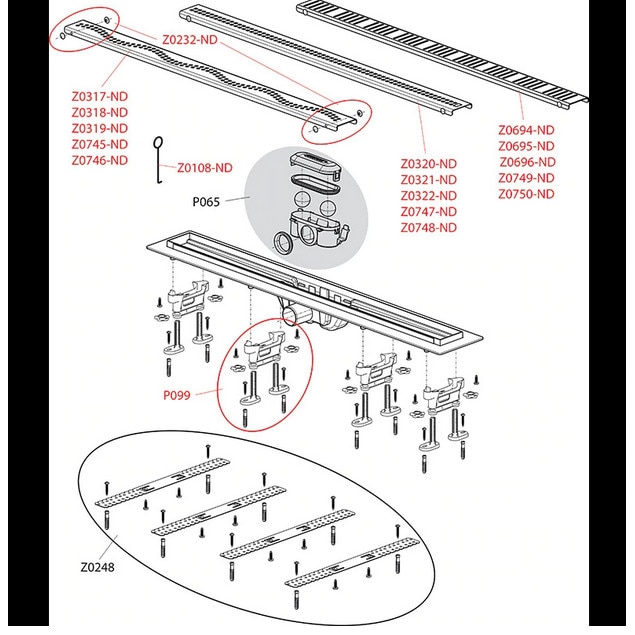 Z0232-ND

Z0317-ND
Z0318-ND
Z0319-ND
Z0745-ND
Z0746-ND

Z0108-ND

P065

Z0320-ND
Z0321-ND
Z0322-ND
Z0747-ND
Z0748-ND

Z0694-ND
Z0695-ND
Z0696-ND
Z0749-ND
Z0750-ND

P099

Z0248