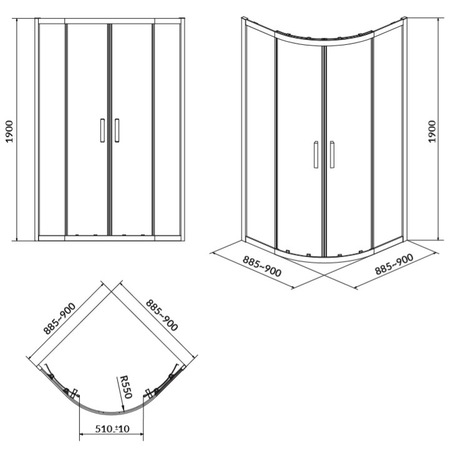 1900

1900

885~900

885~900

885~900

885~900

R550

510±10