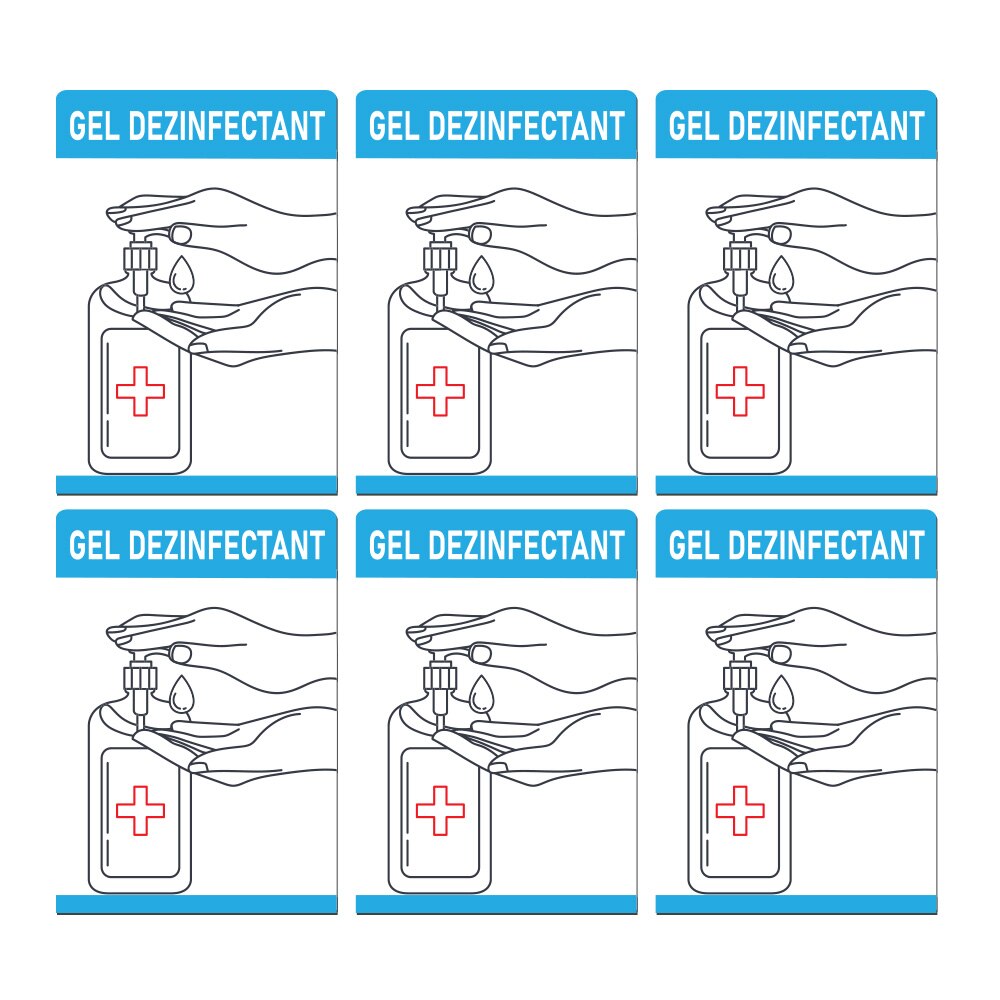 GEL DEZINFECTANT

GEL DEZINFECTANT

GEL DEZINFECTANT

GEL DEZINFECTANT

GEL DEZINFECTANT

GEL DEZINFECTANT