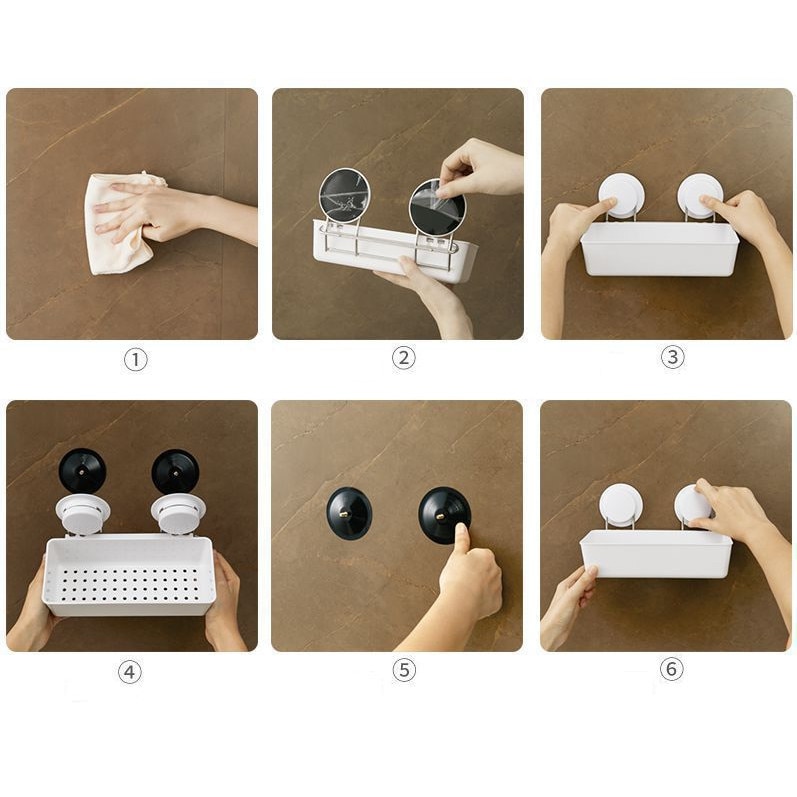 ①

②

③

④

⑤

⑥