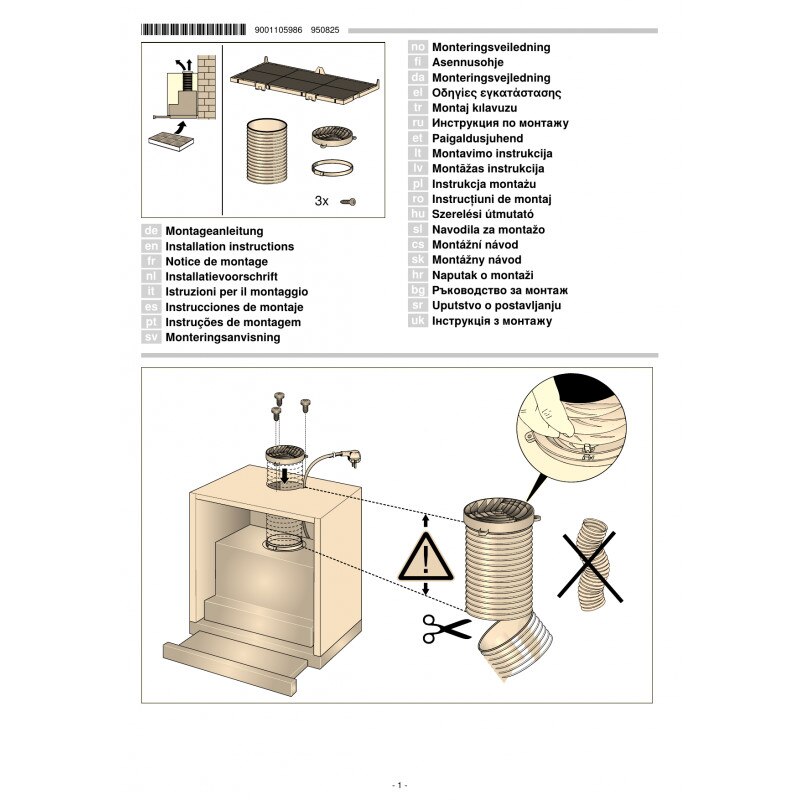 9001105986 950825

3x

de Montageanleitung
en Installation instructions
fr Notice de montage
nl Installatievoorschrift
it Istruzioni per il montaggio
es Instrucciones de montaje
pt Instruções de montagem
sv Monteringsanvisning

no Monteringsveiledning
fi Asennusohje
da Monteringsvejledning
el Οδηγίες εγκατάστασης
tr Montaj kılavuzu
ru Инструкция по монтажу
et Paigaldusjuhend
lt Montavimo instrukcija
lv Montāžas instrukcija
pl Instrukcja montażu
ro Instrucțiuni de montaj
hu Szerelési útmutató
sl Navodila za montažo
cs Montážní návod
sk Montážny návod
hr Naputak o montaži
bg Ръководство за монтаж
sr Uputstvo o postavljanju
uk Інструкція з монтажу

- 1 -