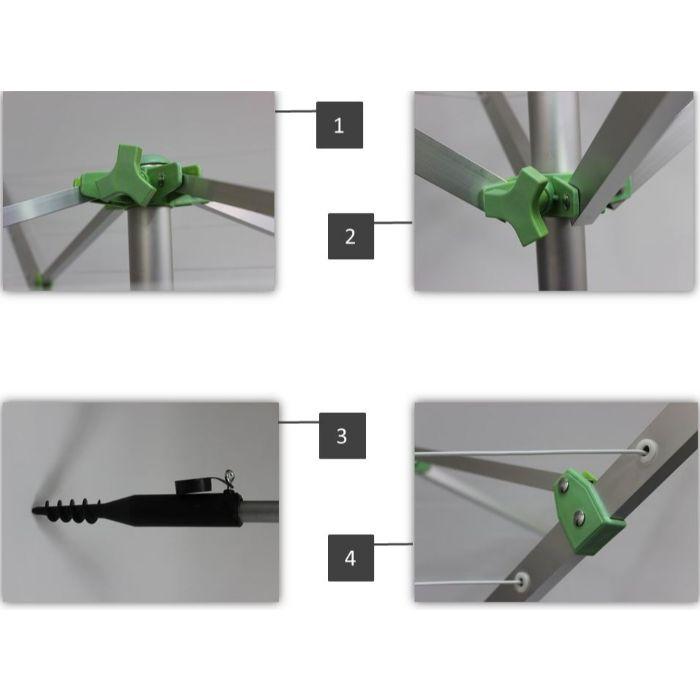 1

2

3

4