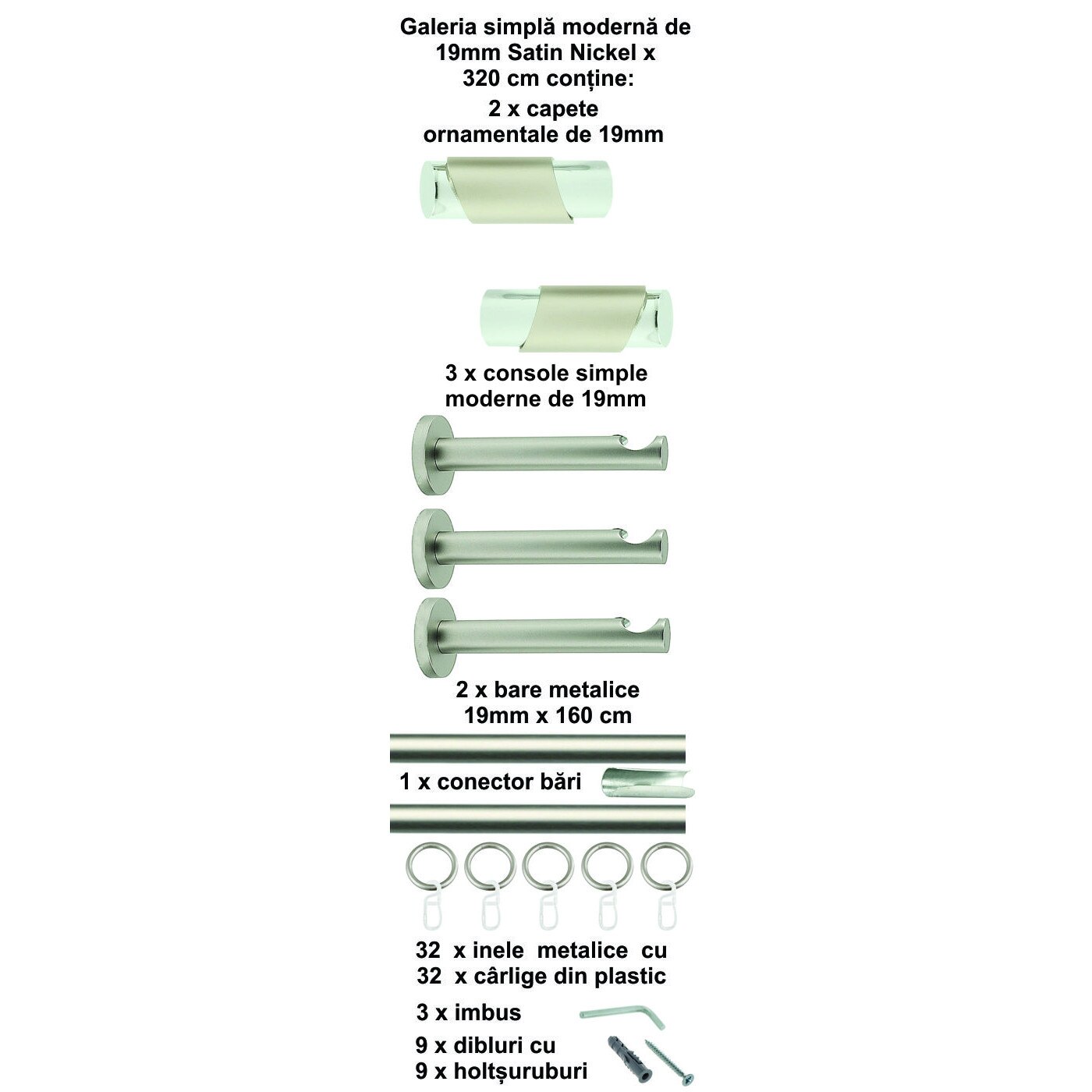 Galeria simplă modernă de 19mm Satin Nickel x 320 cm conține:

2 x capete ornamentale de 19mm

3 x console simple moderne de 19mm

2 x bare metalice 19mm x 160 cm

1 x conector bări

32 x inele metalice cu
32 x cârlige din plastic

3 x imbus

9 x dibluri cu
9 x holtșuruburi