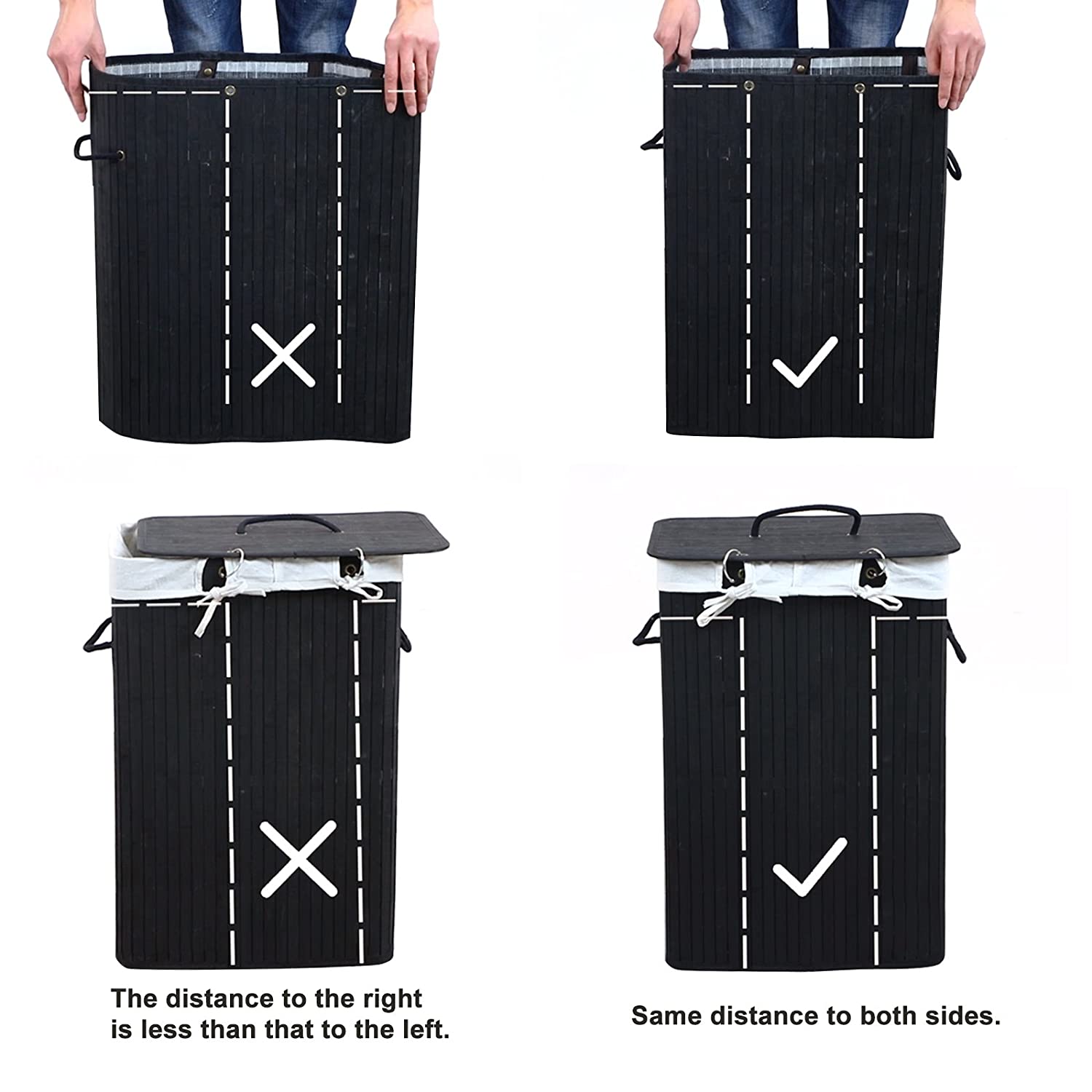 The distance to the right is less than that to the left.

Same distance to both sides.