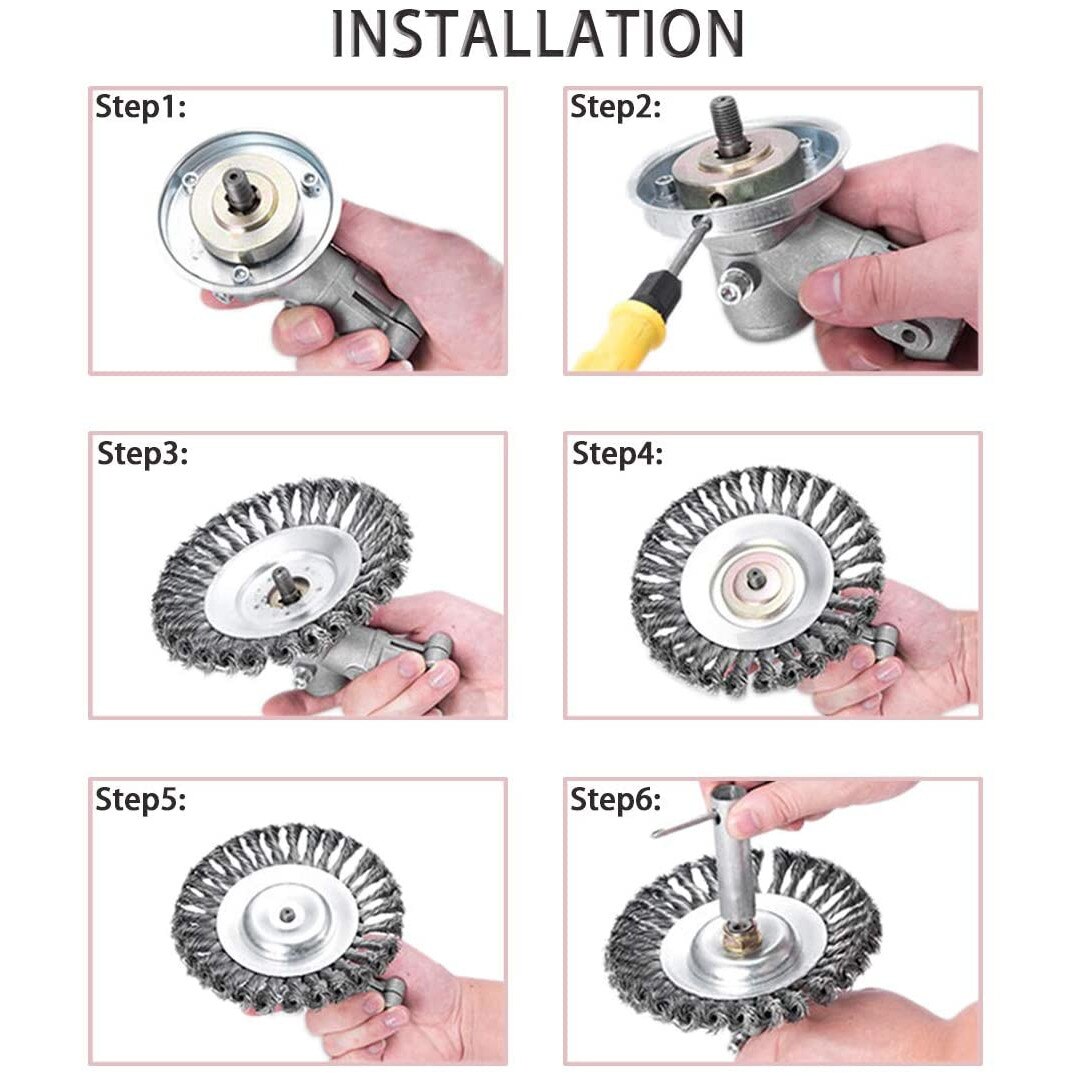 INSTALLATION

Step1:

Step2:

Step3:

Step4:

Step5:

Step6: