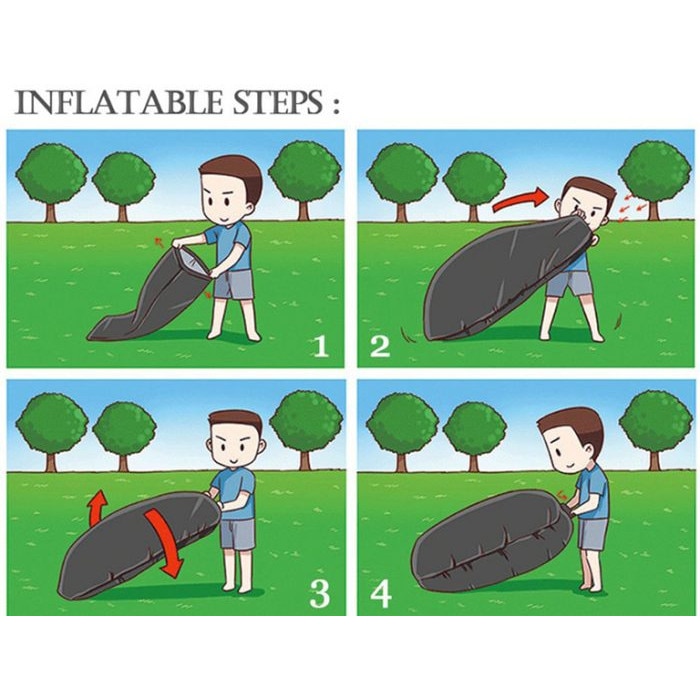 INFLATABLE STEPS :

1

2

3

4