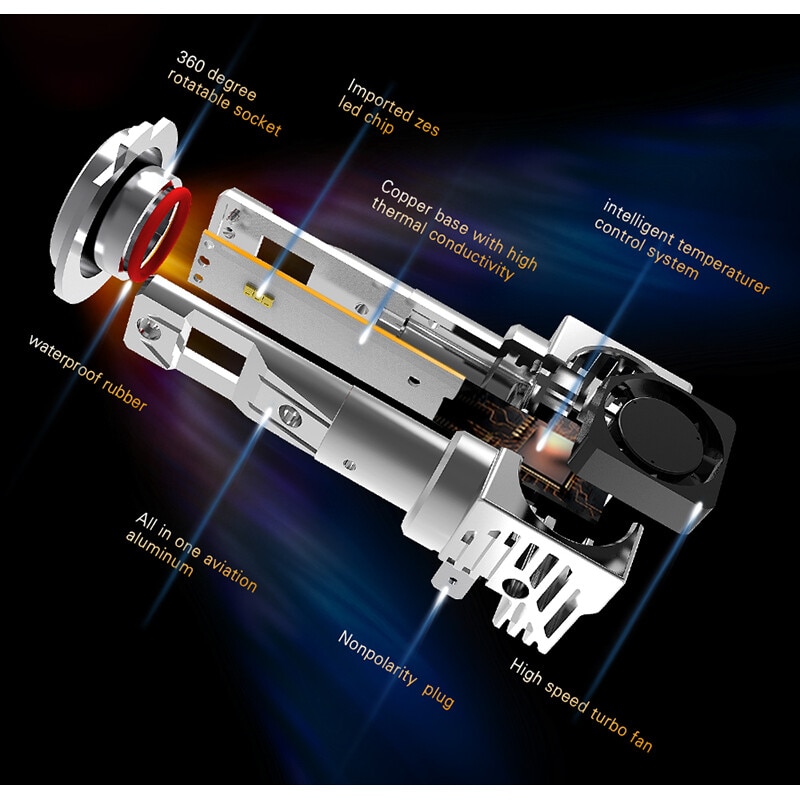 360 degree
rotatable socket

Imported zes
led chip

Copper base with high
thermal conductivity

intelligent temperaturer
control system

waterproof rubber

All in one aviation
aluminum

Nonpolarity plug

High speed turbo fan