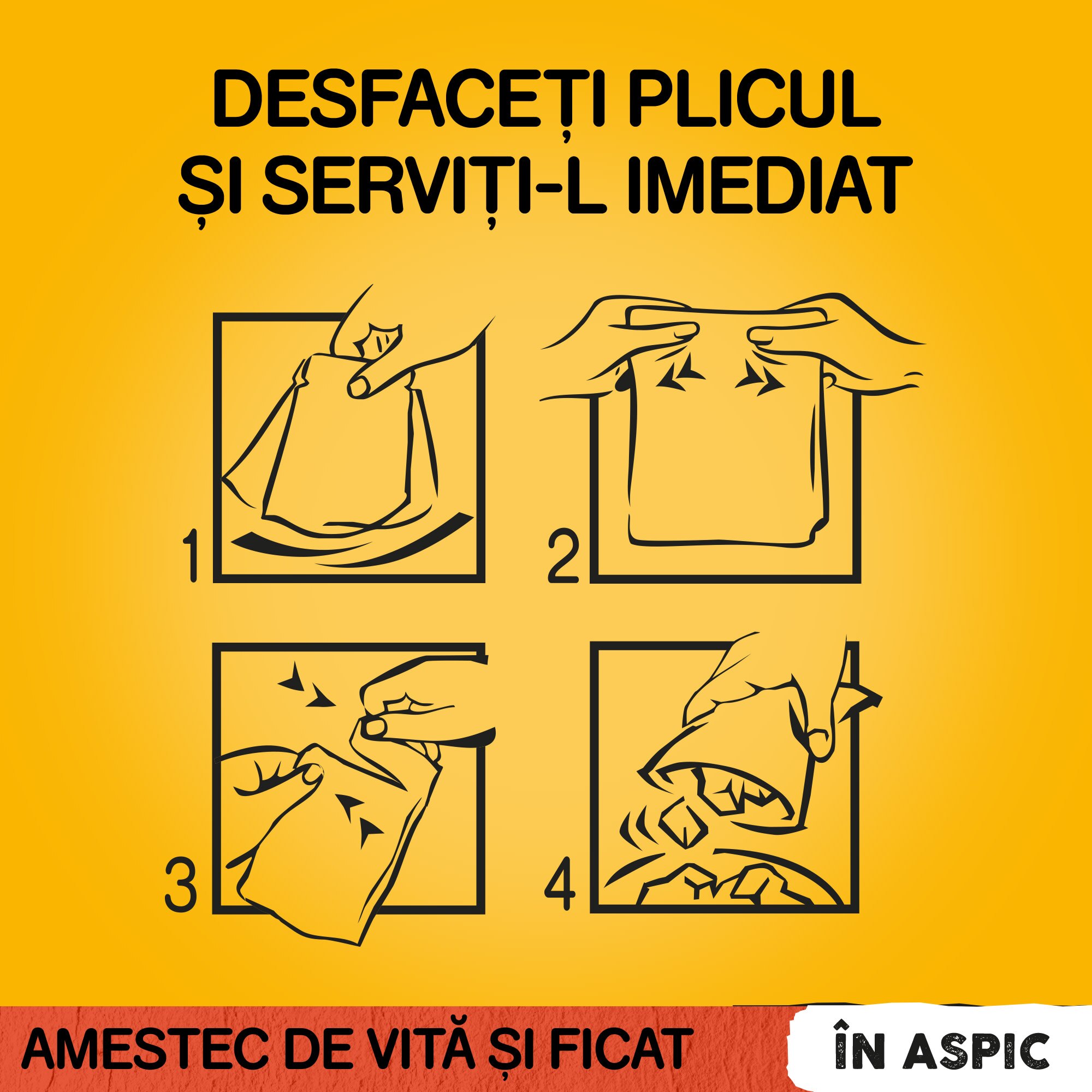 DESFACEȚI PLICUL
ȘI SERVIȚI-L IMEDIAT

1

2

3

4

AMESTEC DE VITĂ ȘI FICAT

ÎN ASPIC