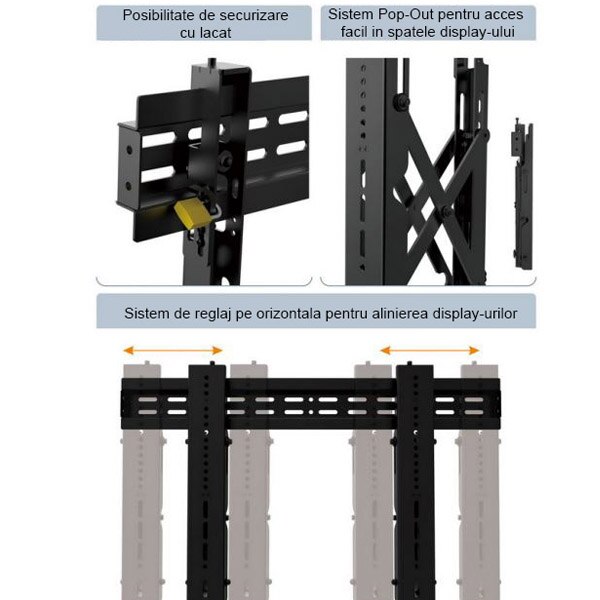 Posibilitate de securizare cu lacat

Sistem Pop-Out pentru acces facil in spatele display-ului

Sistem de reglaj pe orizontala pentru alinierea display-urilor