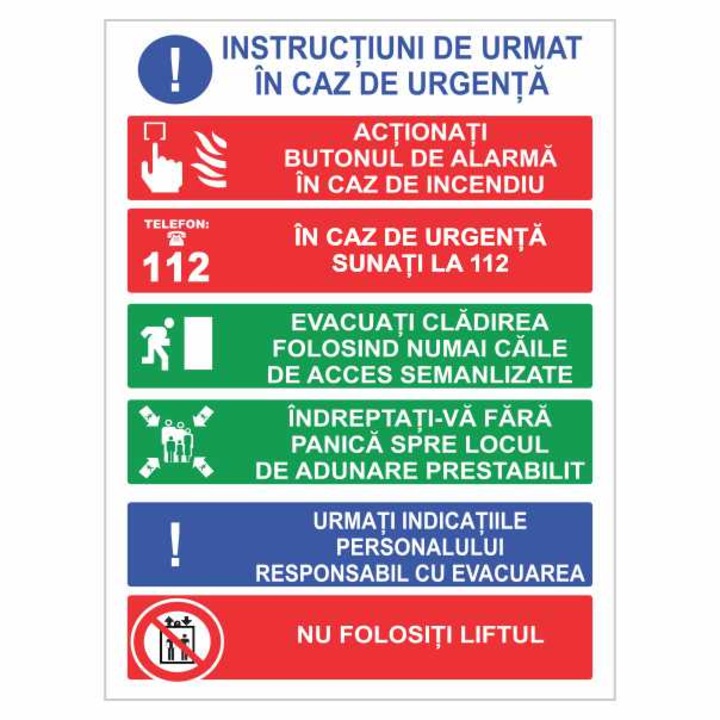 !

INSTRUCȚIUNI DE URMAT ÎN CAZ DE URGENȚĂ

ACȚIONAȚI BUTONUL DE ALARMĂ ÎN CAZ DE INCENDIU

TELEFON:
112

ÎN CAZ DE URGENȚĂ SUNAȚI LA 112

EVACUAȚI CLĂDIREA FOLOSIND NUMAI CĂILE DE ACCES SEMANLIZATE

ÎNDREPTAȚI-VĂ FĂRĂ PANICĂ SPRE LOCUL DE ADUNARE PRESTABILIT

!

URMAȚI INDICAȚIILE PERSONALULUI RESPONSABIL CU EVACUAREA

NU FOLOSIȚI LIFTUL