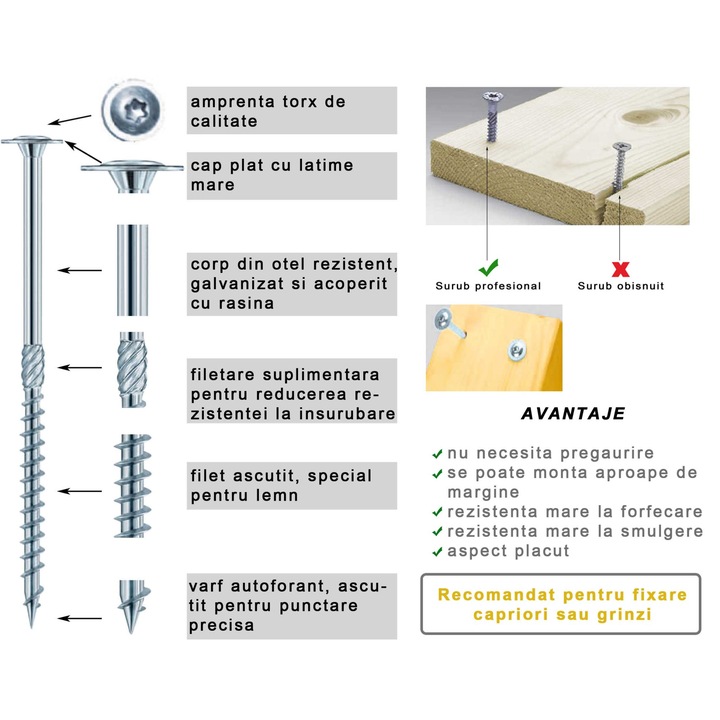 amprenta torx de calitate

cap plat cu latime mare

corp din otel rezistent, galvanizat si acoperit cu rasina

filetare suplimentara pentru reducerea rezistentei la insurubare

filet ascutit, special pentru lemn

varf autoforant, ascutit pentru punctare precisa

Surub profesional

Surub obisnuit

AVANTAJE

nu necesita pregaurire
se poate monta aproape de margine
rezistenta mare la forfecare
rezistenta mare la smulgere
aspect placut

Recomandat pentru fixare capriori sau grinzi