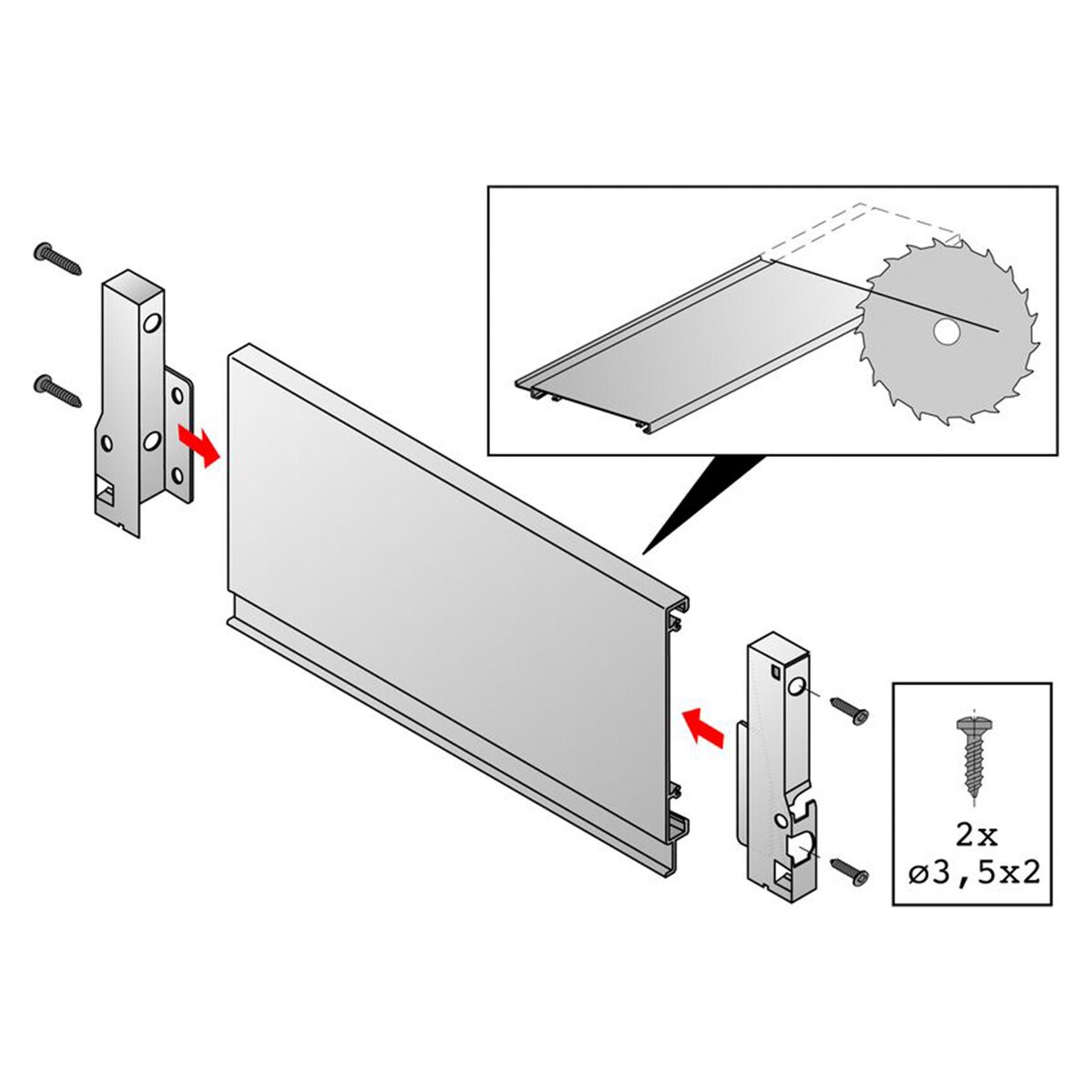 2x
ø3,5x2