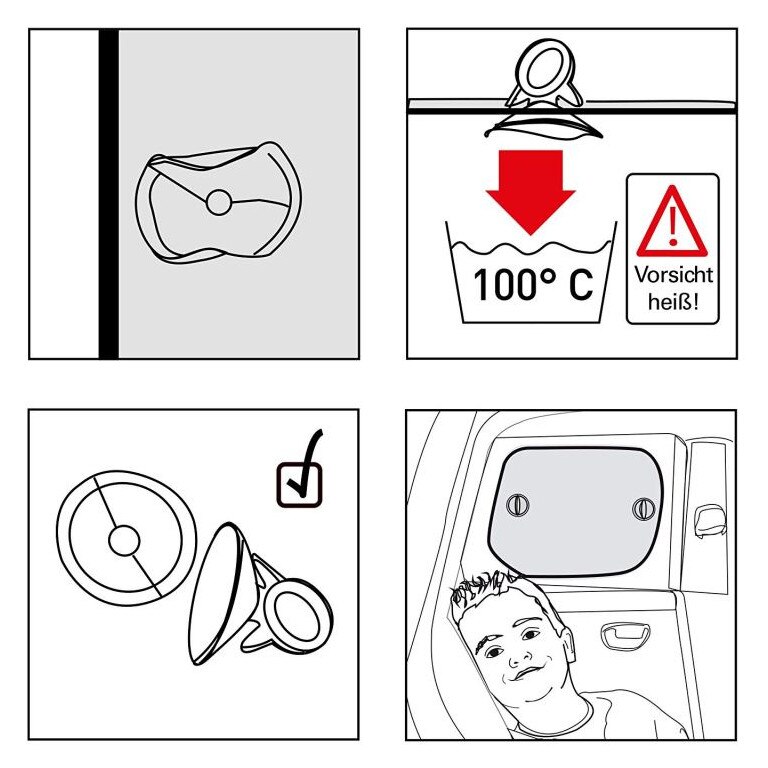 100° C

Vorsicht heiß!