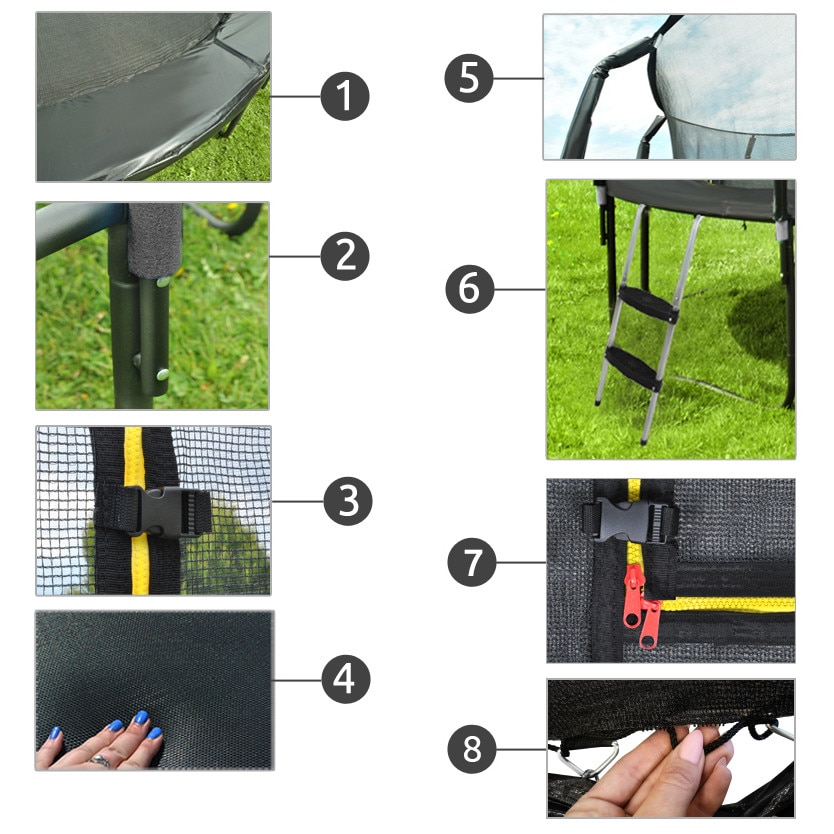 1
2
3
4
5
6
7
8