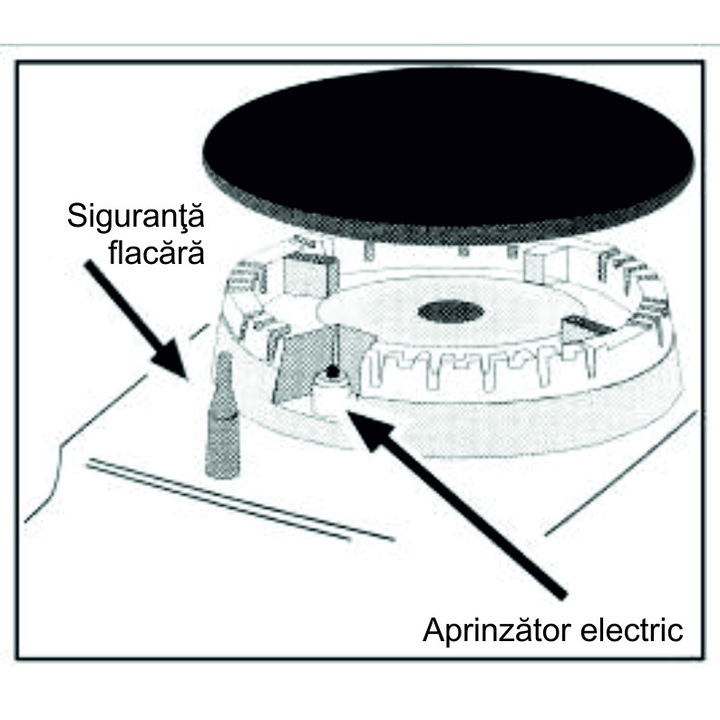 Siguranţă flacără

Aprinzător electric