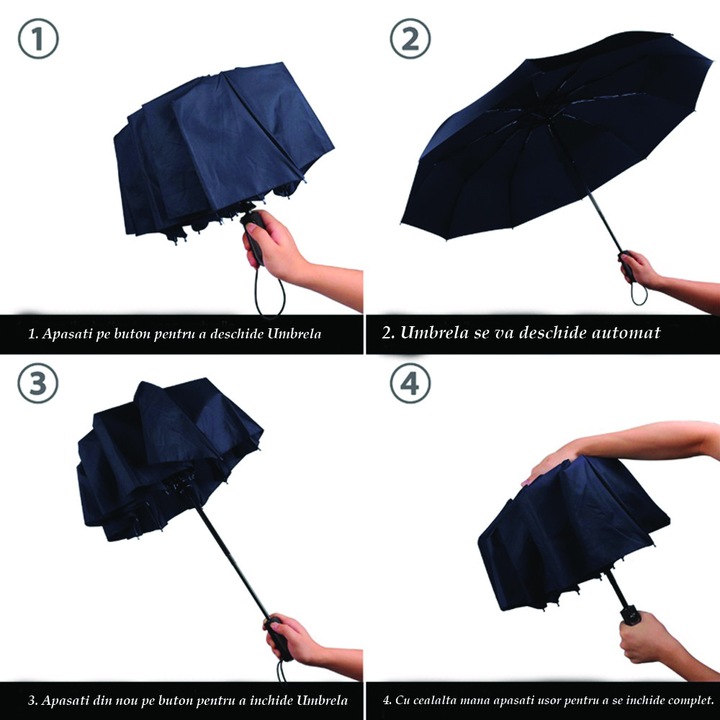 1

1. Apasati pe buton pentru a deschide Umbrela

2

2. Umbrela se va deschide automat

3

3. Apasati din nou pe buton pentru a inchide Umbrela

4

4. Cu cealalta mana apasati usor pentru a se inchide complet.