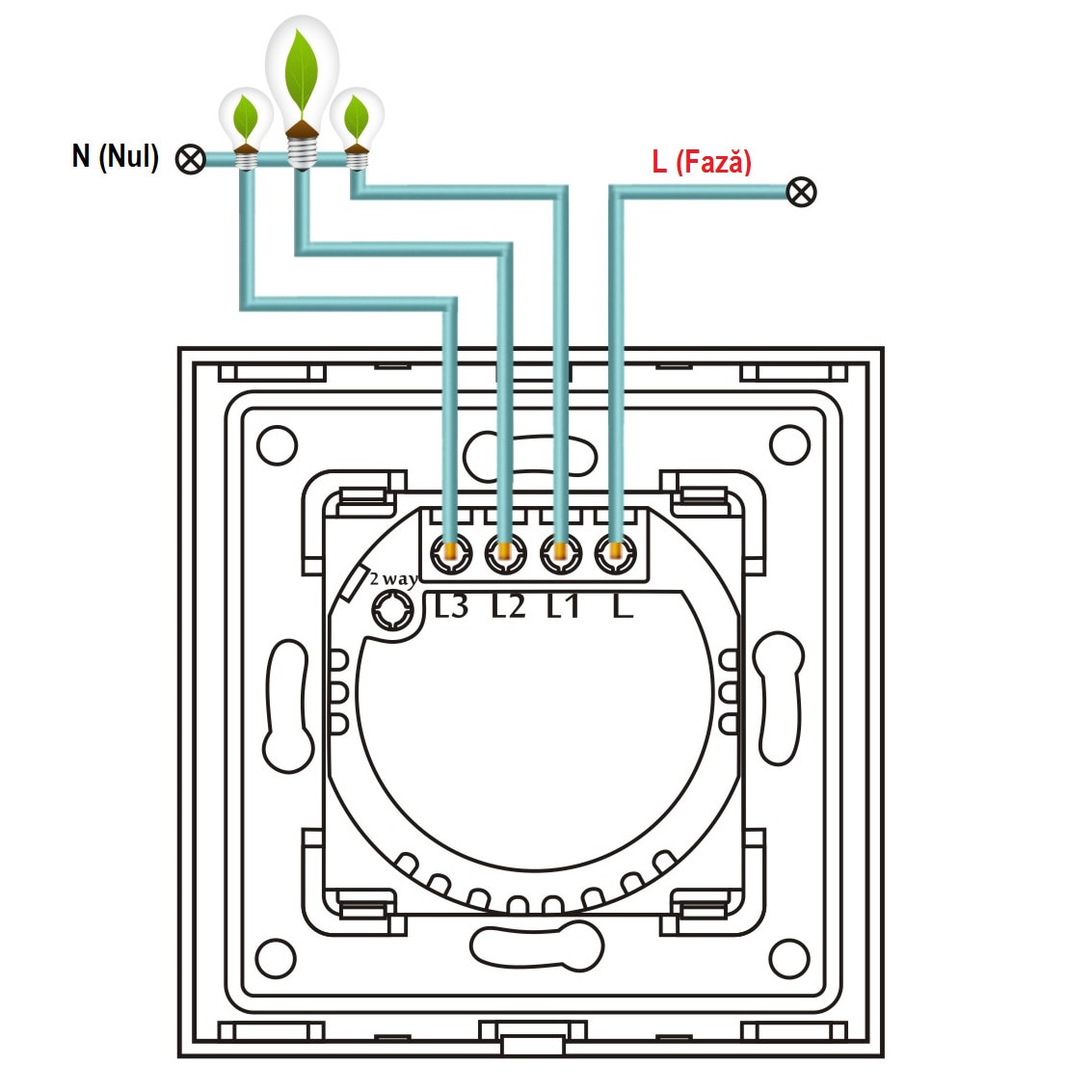 N (Nul)

L (Fază)

2 way

L3 L2 L1 L