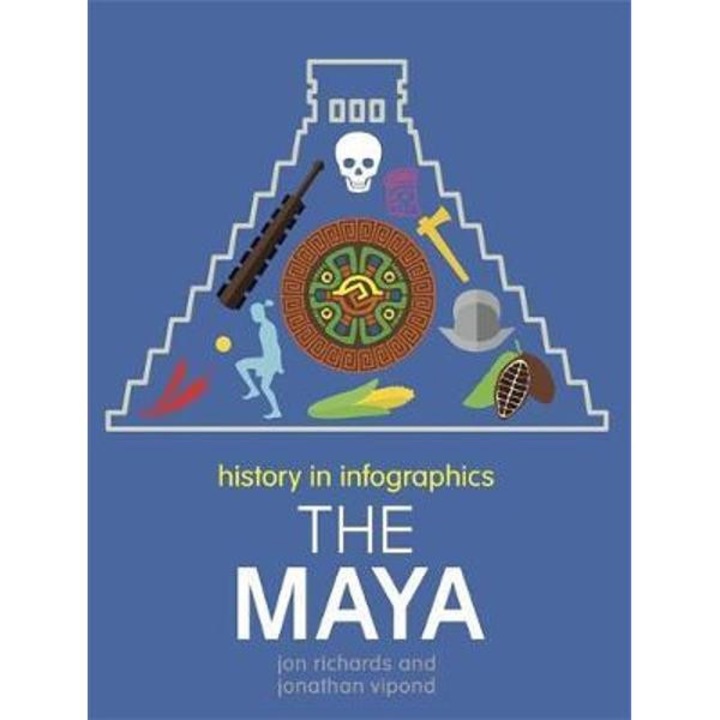 history in infographics
THE
MAYA
jon richards and
jonathan vipond