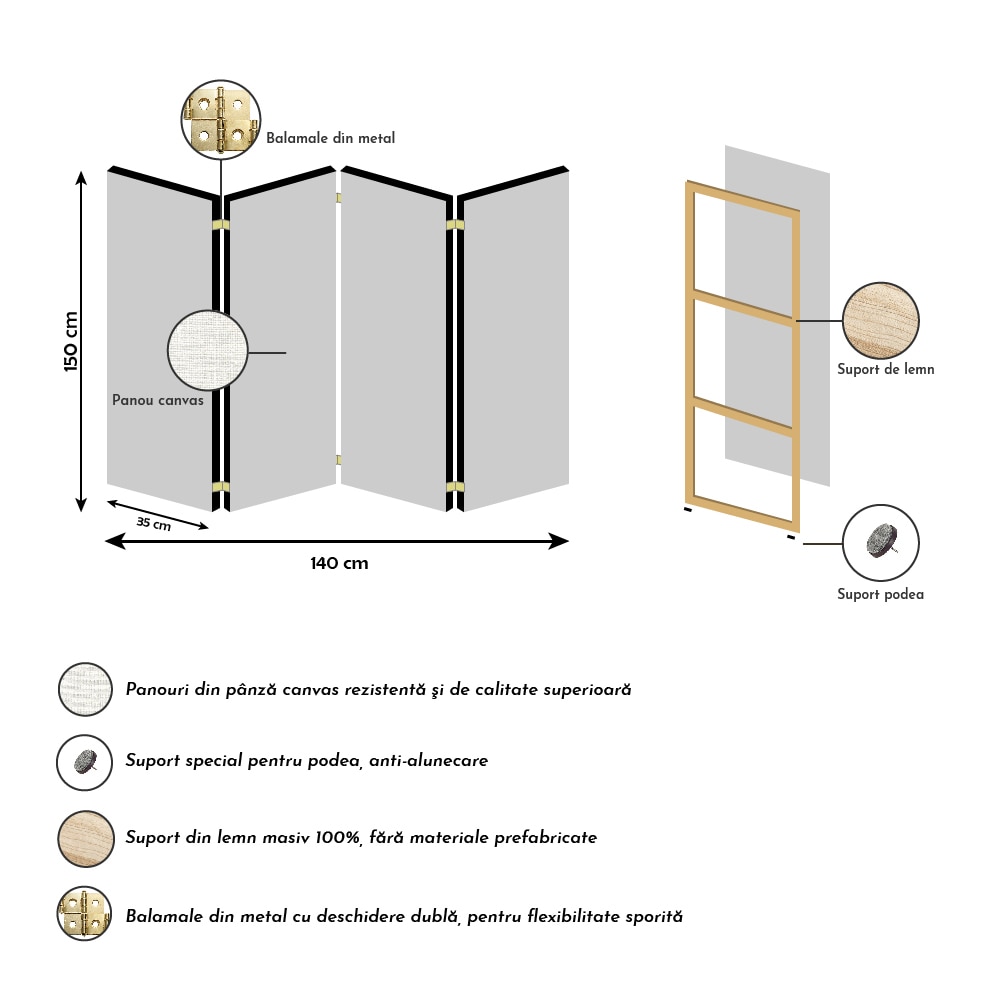 Balamale din metal

150 cm

Panou canvas

35 cm

140 cm

Suport de lemn

Suport podea

Panouri din pânză canvas rezistentă şi de calitate superioară

Suport special pentru podea, anti-alunecare

Suport din lemn masiv 100%, fără materiale prefabricate

Balamale din metal cu deschidere dublă, pentru flexibilitate sporită