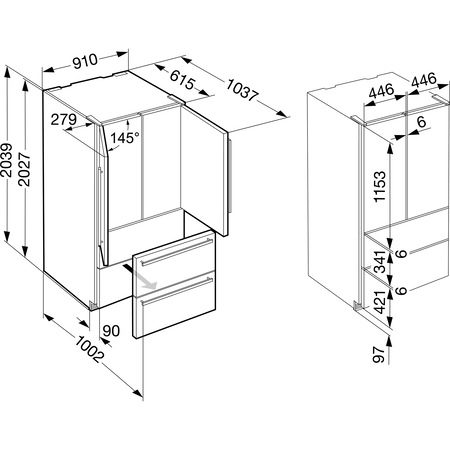 910
615
1037
279
145°
2039
2027
90
1002
446
446
6
1153
6
341
6
421
97