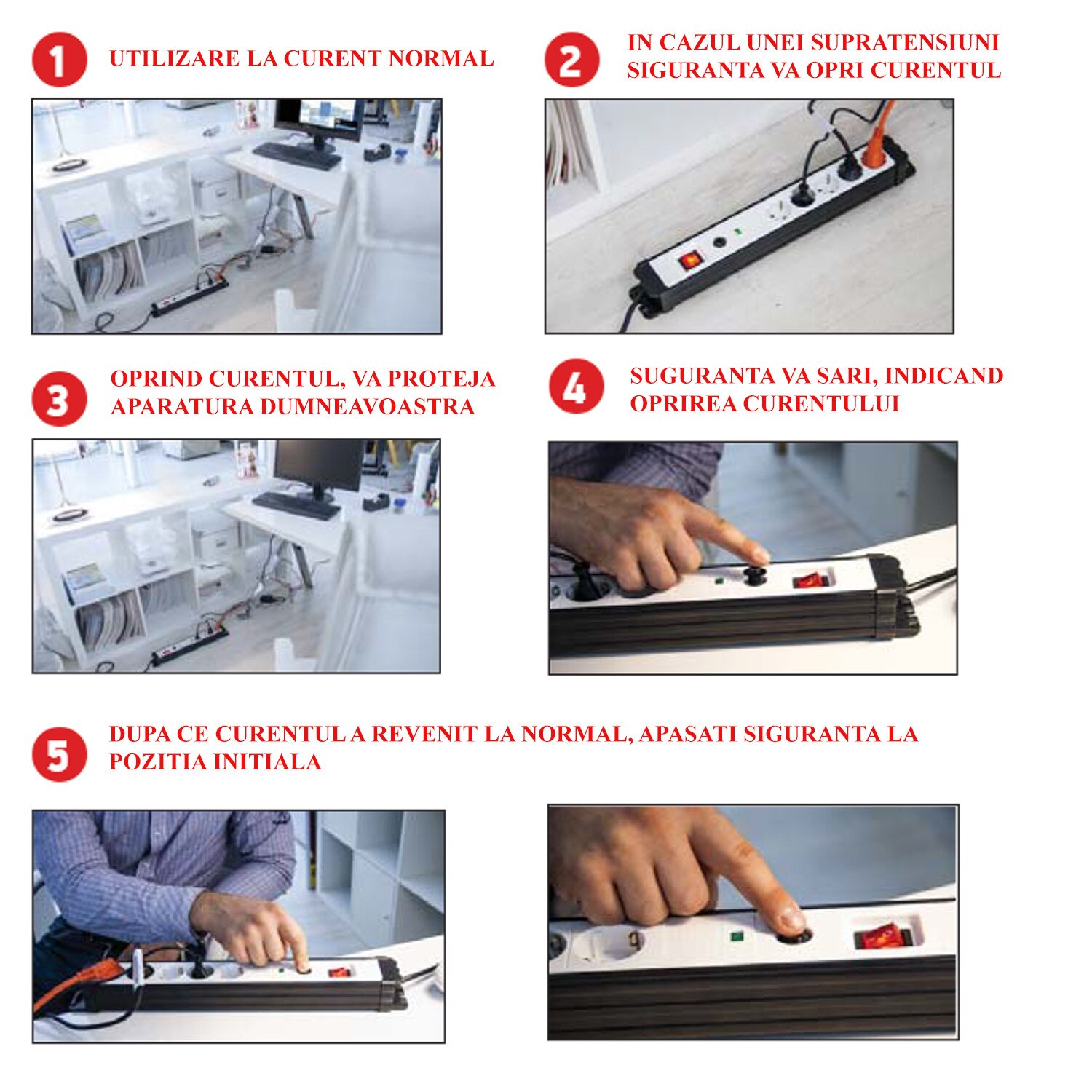 1 UTILIZARE LA CURENT NORMAL

2 IN CAZUL UNEI SUPRATENSIUNI SIGURANTA VA OPRI CURENTUL

3 OPRIND CURENTUL, VA PROTEJA APARATURA DUMNEAVOASTRA

4 SUGURANTA VA SARI, INDICAND OPRIREA CURENTULUI

5 DUPA CE CURENTUL A REVENIT LA NORMAL, APASATI SIGURANTA LA POZITIA INITIALA