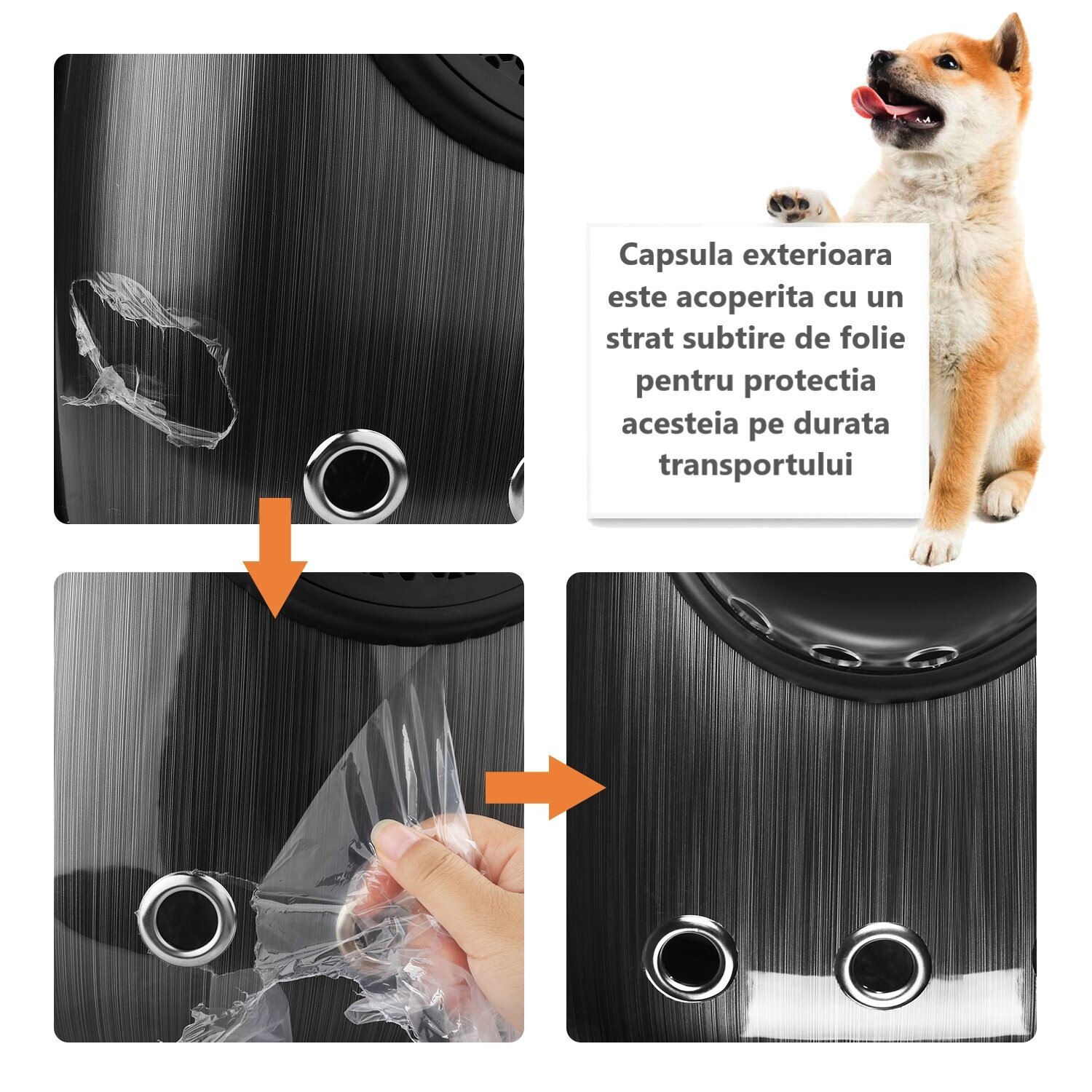 Capsula exterioara este acoperita cu un strat subtire de folie pentru protectia acesteia pe durata transportului