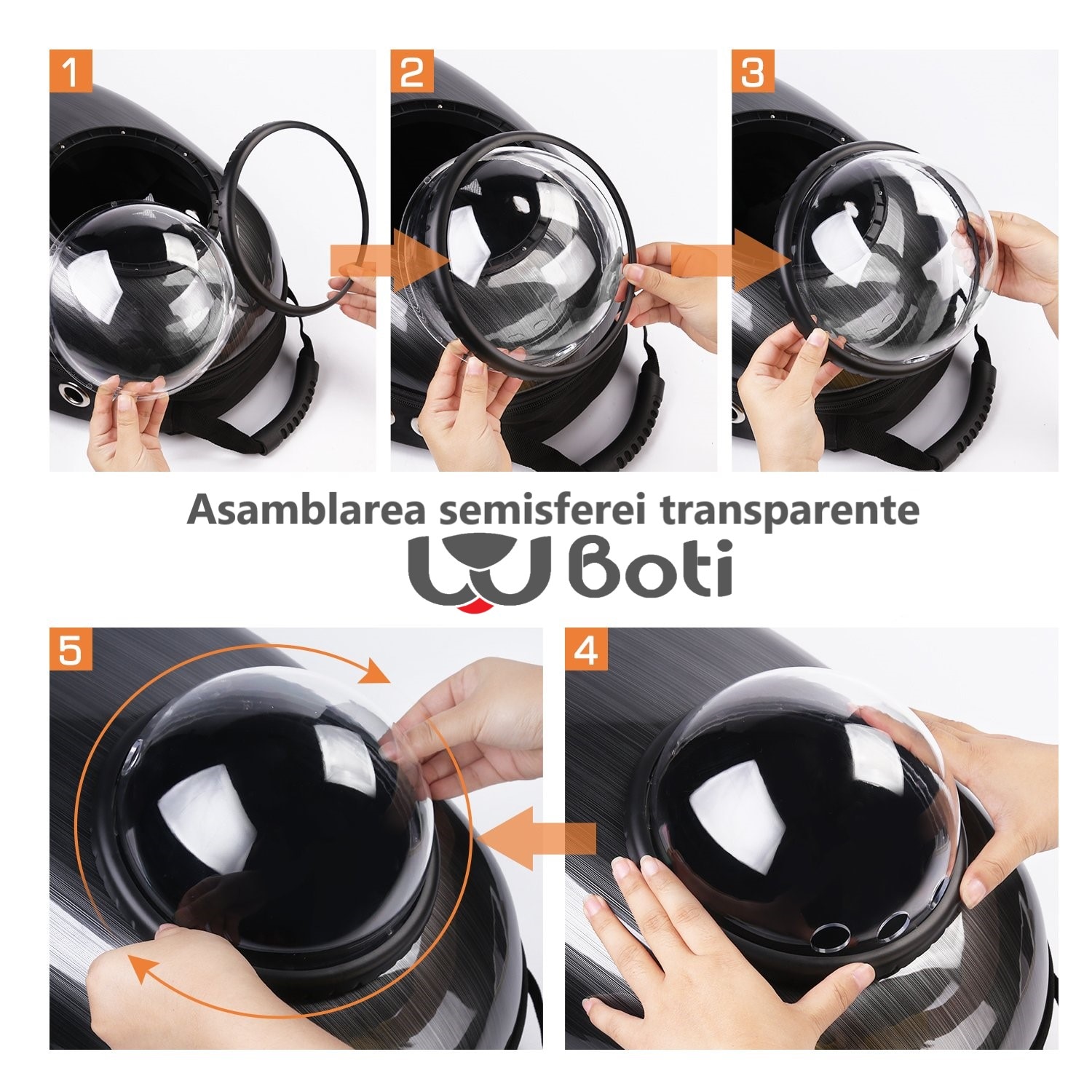 1

2

3

Asamblarea semisferei transparente

Boti

5

4