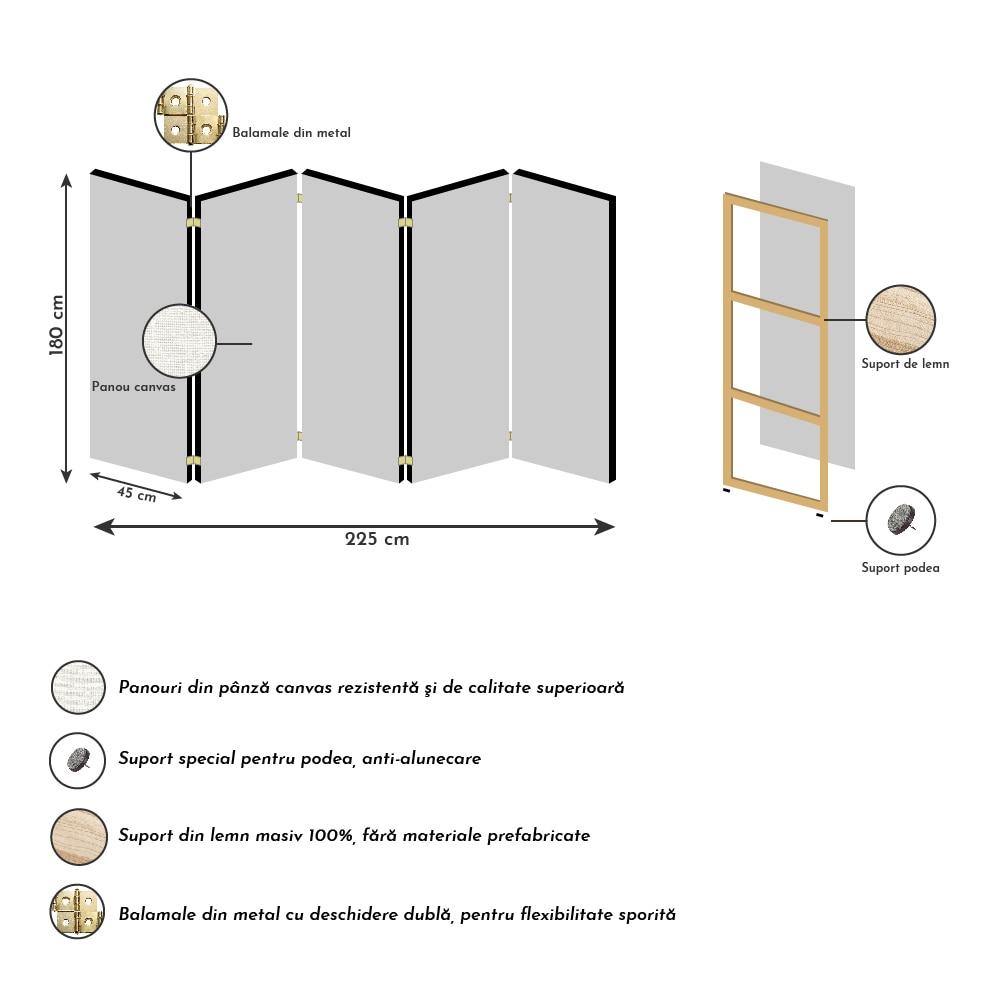 Balamale din metal

180 cm

Panou canvas

45 cm

225 cm

Suport de lemn

Suport podea

Panouri din pânză canvas rezistentă şi de calitate superioară

Suport special pentru podea, anti-alunecare

Suport din lemn masiv 100%, fără materiale prefabricate

Balamale din metal cu deschidere dublă, pentru flexibilitate sporită