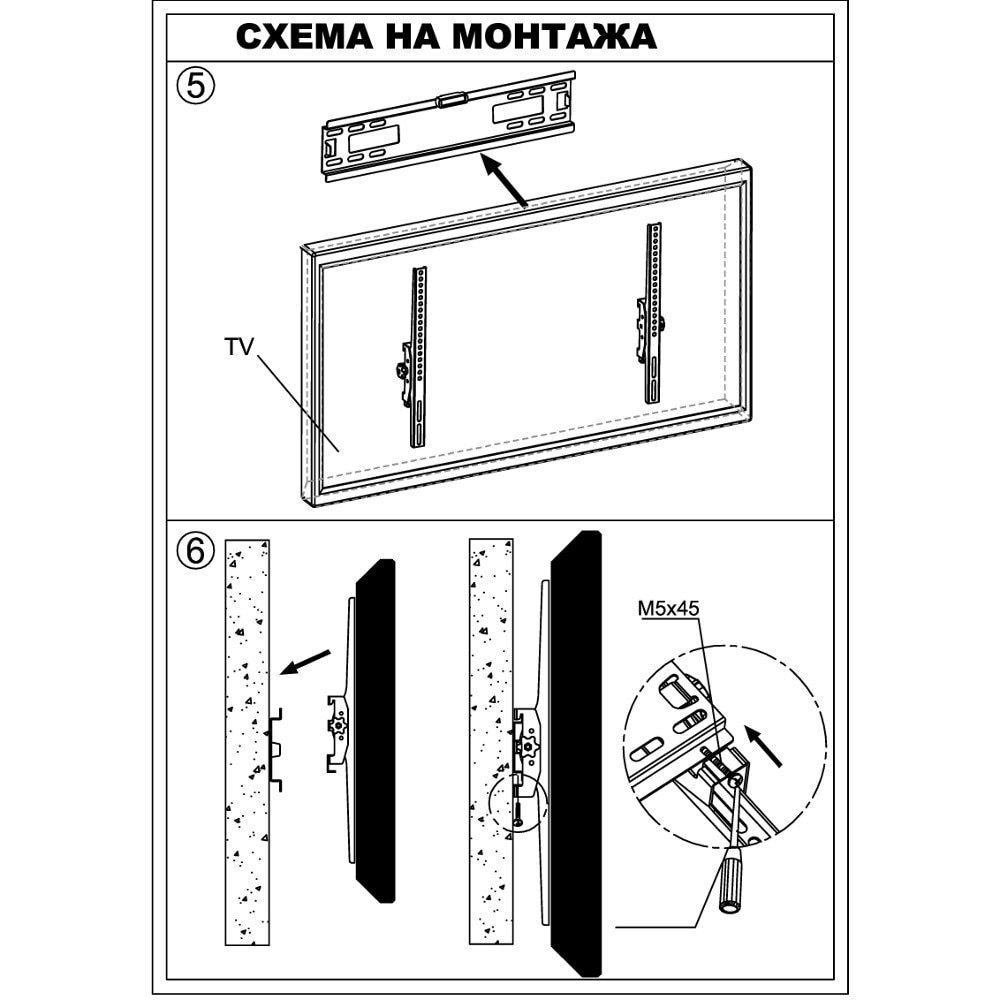 СХЕМА НА МОНТАЖА

⑤

TV

⑥

M5x45