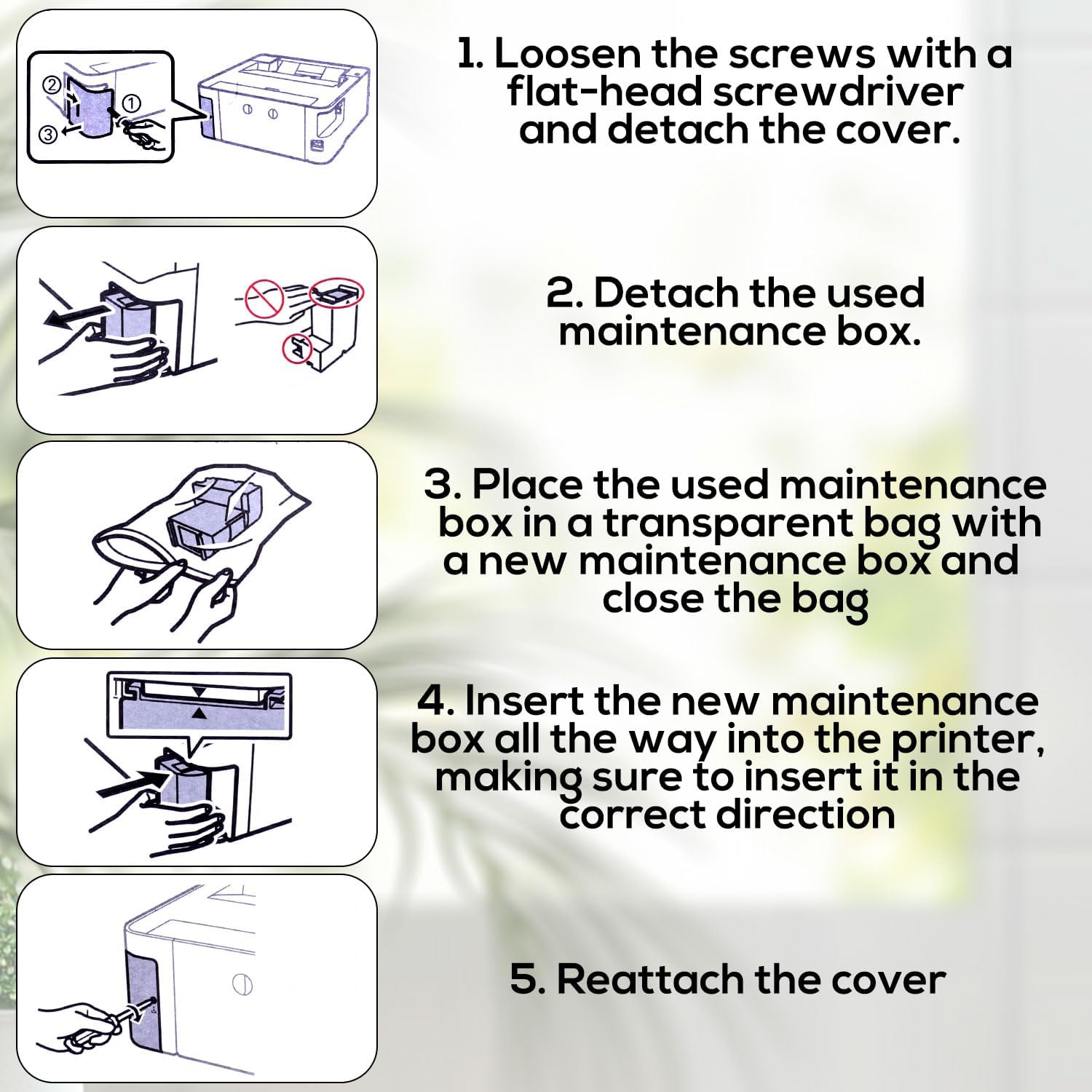 ② ① ③

1. Loosen the screws with a flat-head screwdriver and detach the cover.

2. Detach the used maintenance box.

3. Place the used maintenance box in a transparent bag with a new maintenance box and close the bag

4. Insert the new maintenance box all the way into the printer, making sure to insert it in the correct direction

5. Reattach the cover