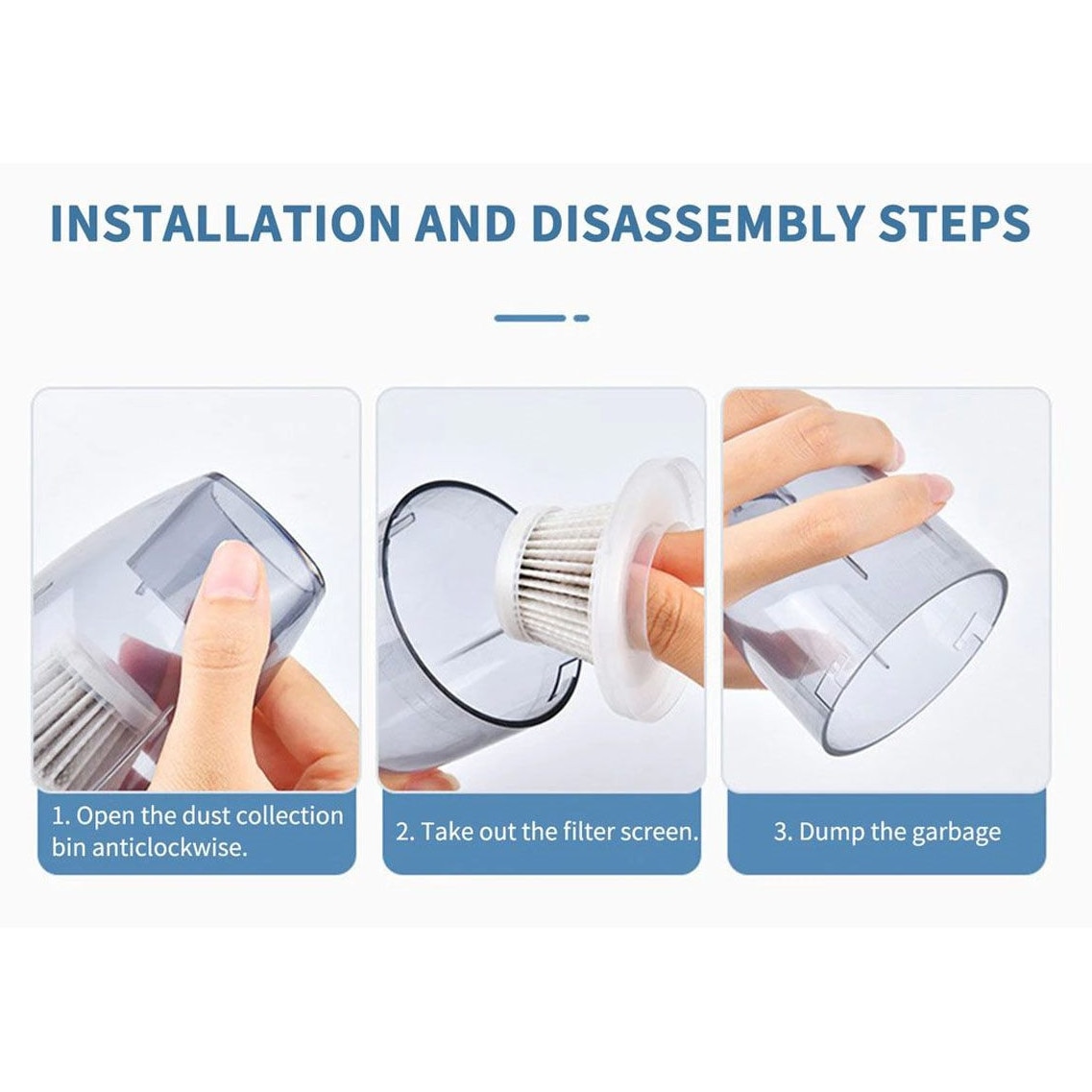 INSTALLATION AND DISASSEMBLY STEPS

1. Open the dust collection bin anticlockwise.

2. Take out the filter screen.

3. Dump the garbage