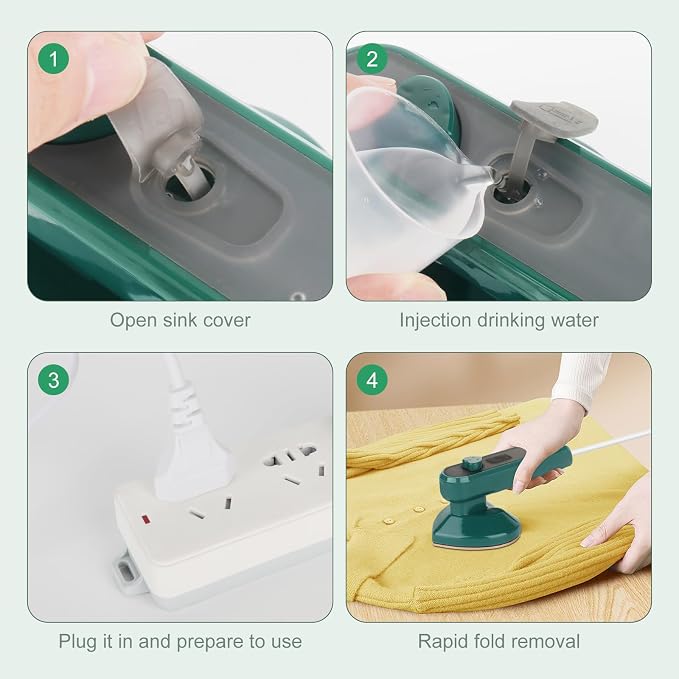 1

Open sink cover

2

Injection drinking water

3

Plug it in and prepare to use

4

Rapid fold removal