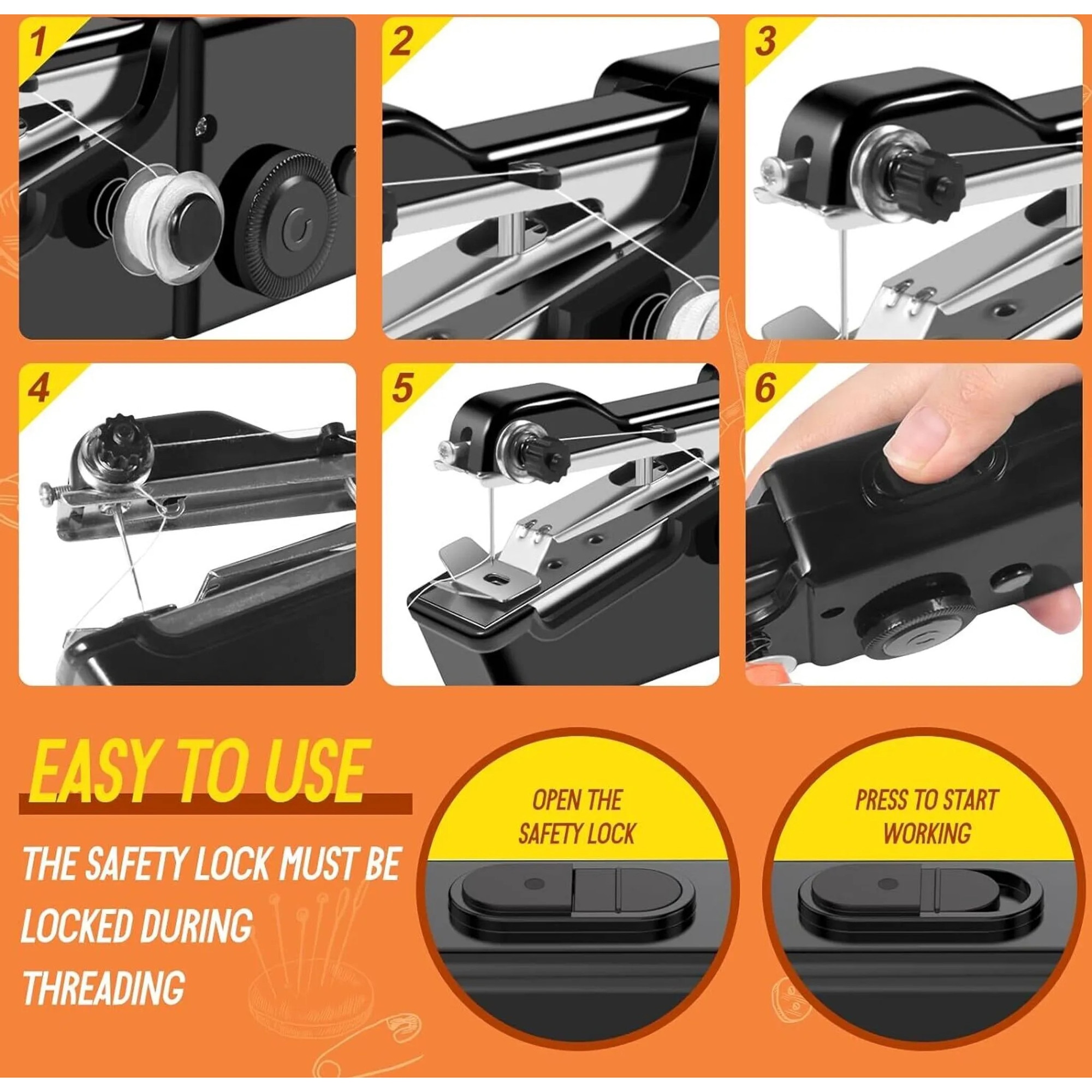 1

2

3

4

5

6

EASY TO USE

THE SAFETY LOCK MUST BE LOCKED DURING THREADING

OPEN THE SAFETY LOCK

PRESS TO START WORKING