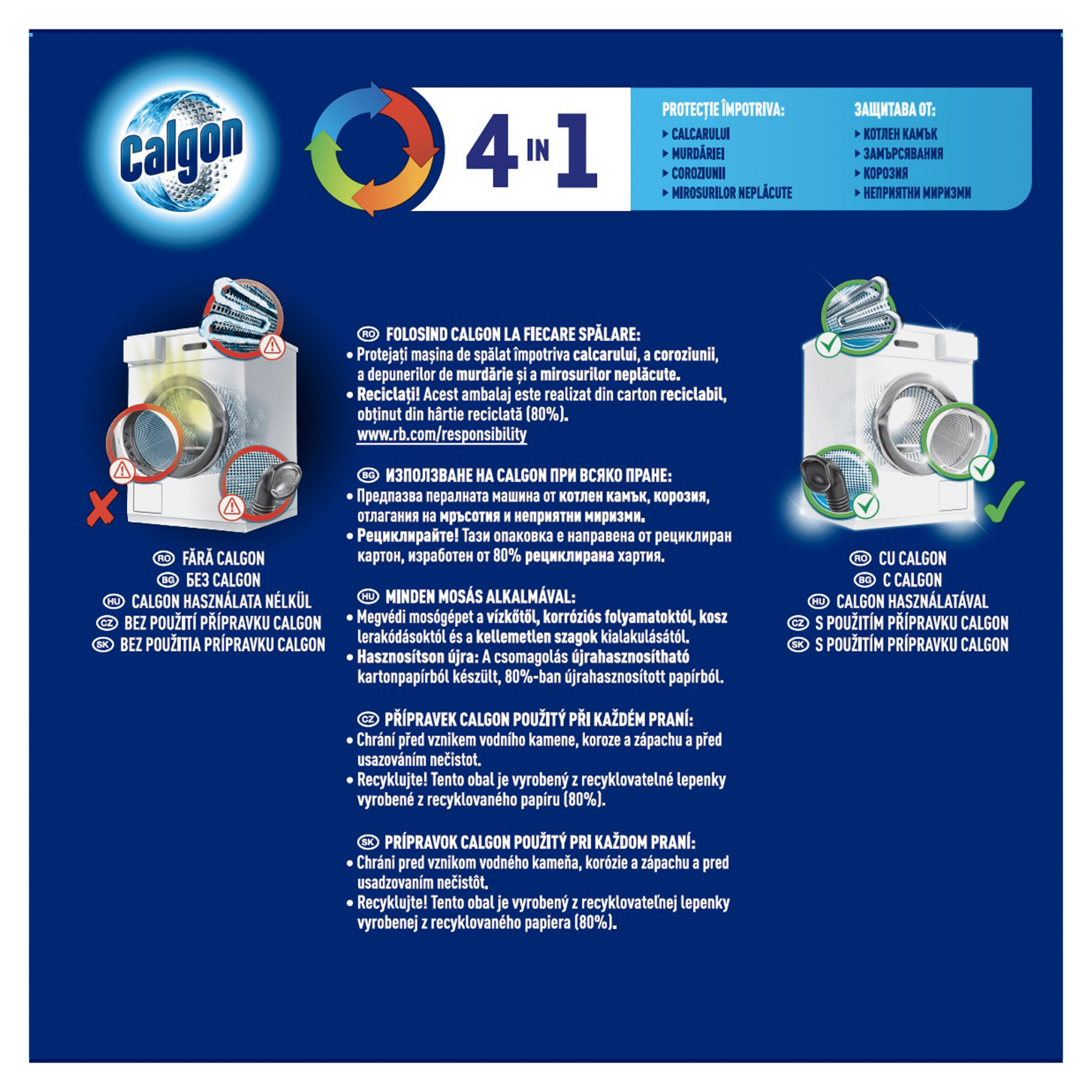 calgon

4 IN 1

PROTECȚIE ÎMPOTRIVA:
▸ CALCARULUI
▸ MURDĂRIEI
▸ COROZIUNII
▸ MIROSURILOR NEPLĂCUTE

ЗАЩИТАВА ОТ:
▸ КОТЛЕН КАМЪК
▸ ЗАМЪРСЯВАНИЯ
▸ КОРОЗИЯ
▸ НЕПРИЯТНИ МИРИЗМИ

RO FĂRĂ CALGON
BG БЕЗ CALGON
HU CALGON HASZNÁLATA NÉLKÜL
CZ BEZ POUŽITÍ PŘÍPRAVKU CALGON
SK BEZ POUŽITIA PRÍPRAVKU CALGON

RO FOLOSIND CALGON LA FIECARE SPĂLARE:
• Protejați mașina de spălat împotriva calcarului, a coroziunii, a depunerilor de murdărie și a mirosurilor neplăcute.
• Reciclați! Acest ambalaj este realizat din carton reciclabil, obținut din hârtie reciclată (80%).
www.rb.com/responsibility

BG ИЗПОЛЗВАНЕ НА CALGON ПРИ ВСЯКО ПРАНЕ:
• Предпазва пералната машина от котлен камък, корозия, отлагания на мръсотия и неприятни миризми.
• Рециклирайте! Тази опаковка е направена от рециклиран картон, изработен от 80% рециклирана хартия.

HU MINDEN MOSÁS ALKALMÁVAL:
• Megvédi mosógépet a vízkőtől, korróziós folyamatoktól, kosz lerakódásoktól és a kellemetlen szagok kialakulásától.
• Hasznosítson újra: A csomagolás újrahasznosítható kartonpapírból készült, 80%-ban újrahasznosított papírból.

CZ PŘÍPRAVEK CALGON POUŽITÝ PŘI KAŽDÉM PRANÍ:
• Chrání před vznikem vodního kamene, koroze a zápachu a před usazováním nečistot.
• Recyklujte! Tento obal je vyrobený z recyklovatelné lepenky vyrobené z recyklovaného papíru (80%).

SK PRÍPRAVOK CALGON POUŽITÝ PRI KAŽDOM PRANÍ:
• Chráni pred vznikom vodného kameňa, korózie a zápachu a pred usadzovaním nečistôt.
• Recyklujte! Tento obal je vyrobený z recyklovateľnej lepenky vyrobenej z recyklovaného papiera (80%).

RO CU CALGON
BG C CALGON
HU CALGON HASZNÁLATÁVAL
CZ S POUŽITÍM PŘÍPRAVKU CALGON
SK S POUŽITÍM PRÍPRAVKU CALGON