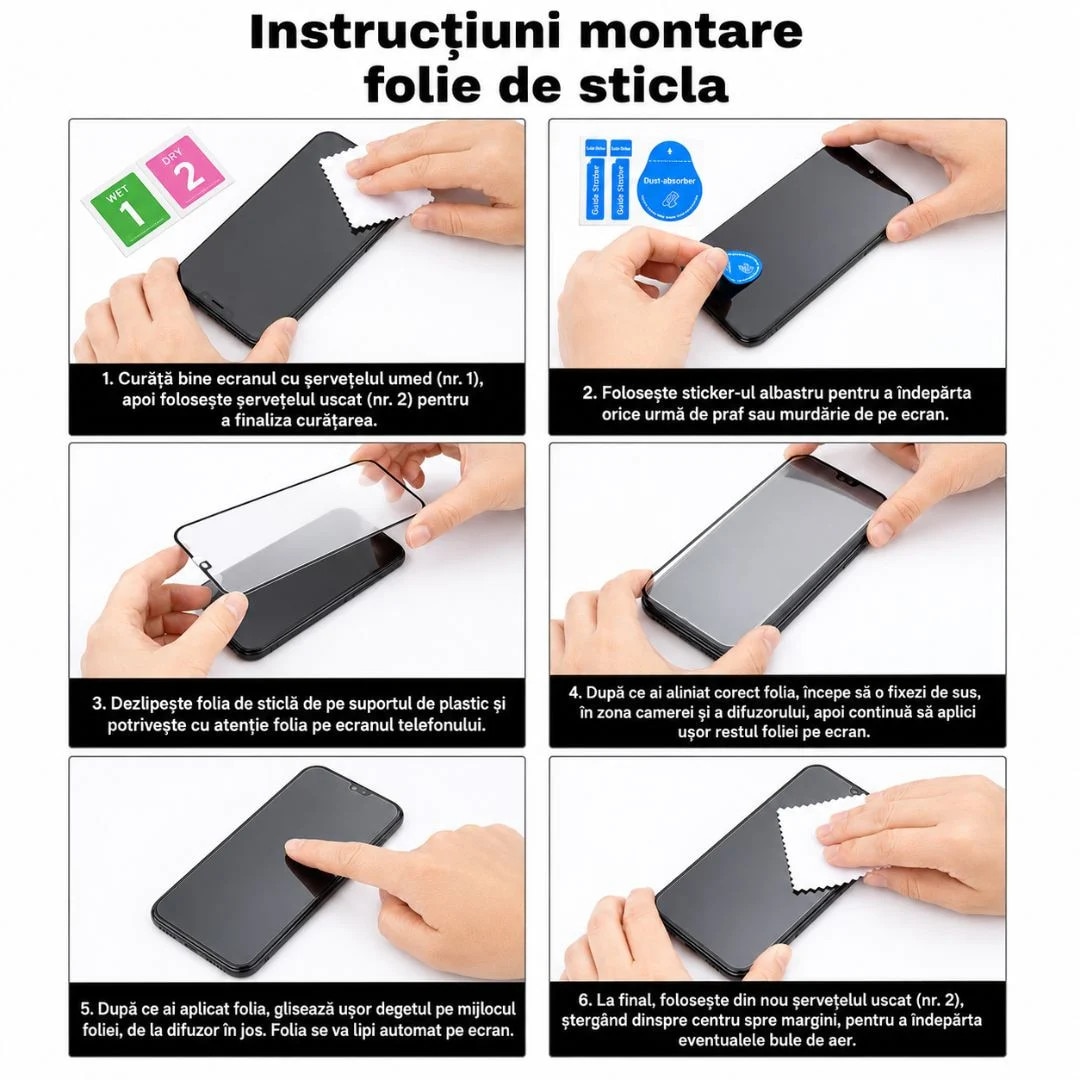 Instrucțiuni montare folie de sticla

WET 1

DRY 2

1. Curăță bine ecranul cu șervețelul umed (nr. 1), apoi folosește șervețelul uscat (nr. 2) pentru a finaliza curățarea.

Guide Sticker

Guide Sticker

Dust-absorber

2. Folosește sticker-ul albastru pentru a îndepărta orice urmă de praf sau murdărie de pe ecran.

3. Dezlipește folia de sticlă de pe suportul de plastic și potrivește cu atenție folia pe ecranul telefonului.

4. După ce ai aliniat corect folia, începe să o fixezi de sus, în zona camerei și a difuzorului, apoi continuă să aplici ușor restul foliei pe ecran.

5. După ce ai aplicat folia, glisează ușor degetul pe mijlocul foliei, de la difuzor în jos. Folia se va lipi automat pe ecran.

6. La final, folosește din nou șervețelul uscat (nr. 2), ștergând dinspre centru spre margini, pentru a îndepărta eventualele bule de aer.