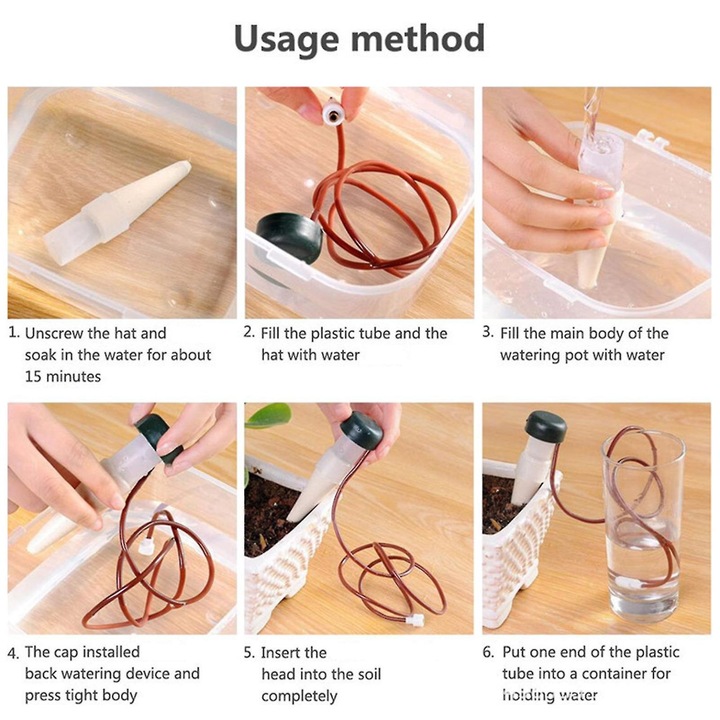 Usage method

1. Unscrew the hat and soak in the water for about 15 minutes

2. Fill the plastic tube and the hat with water

3. Fill the main body of the watering pot with water

4. The cap installed back watering device and press tight body

5. Insert the head into the soil completely

6. Put one end of the plastic tube into a container for holding water