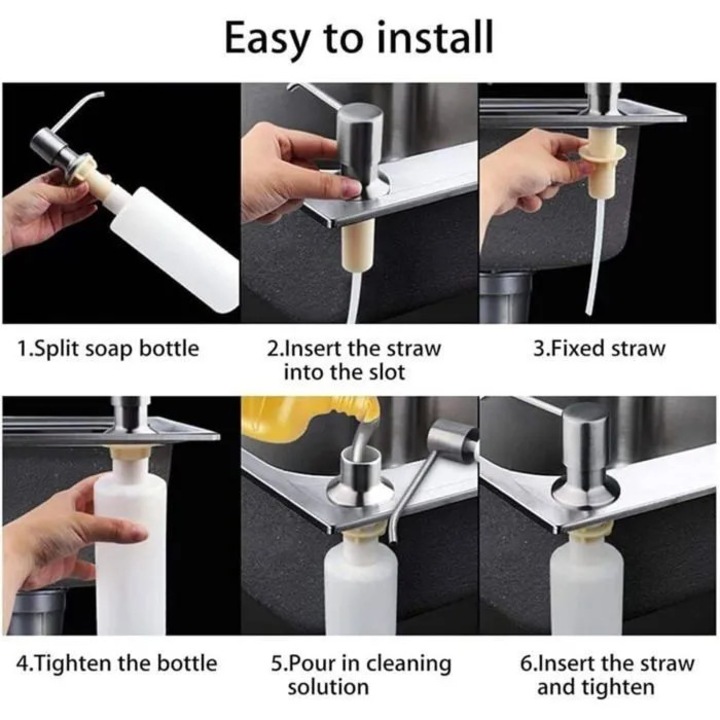 Easy to install

1.Split soap bottle

2.Insert the straw into the slot

3.Fixed straw

4.Tighten the bottle

5.Pour in cleaning solution

6.Insert the straw and tighten