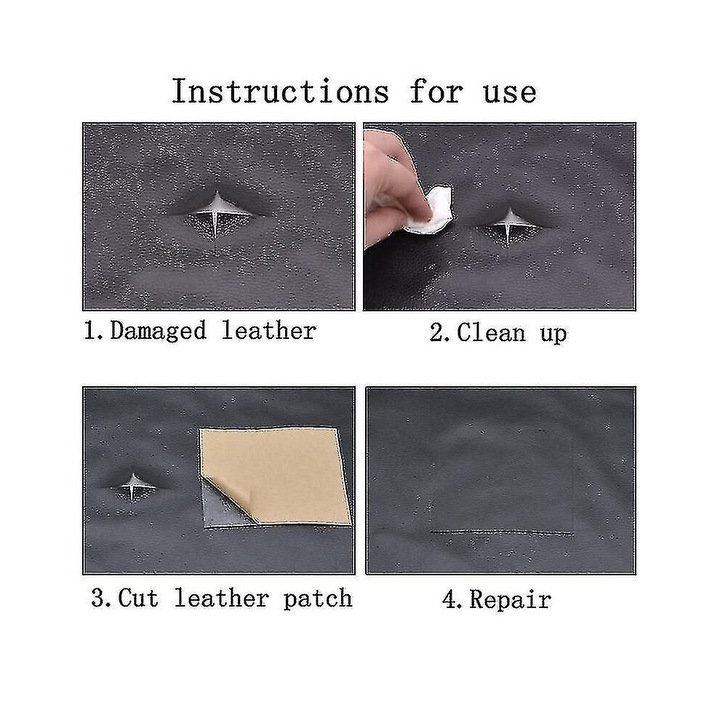 Instructions for use

1. Damaged leather

2. Clean up

3. Cut leather patch

4. Repair