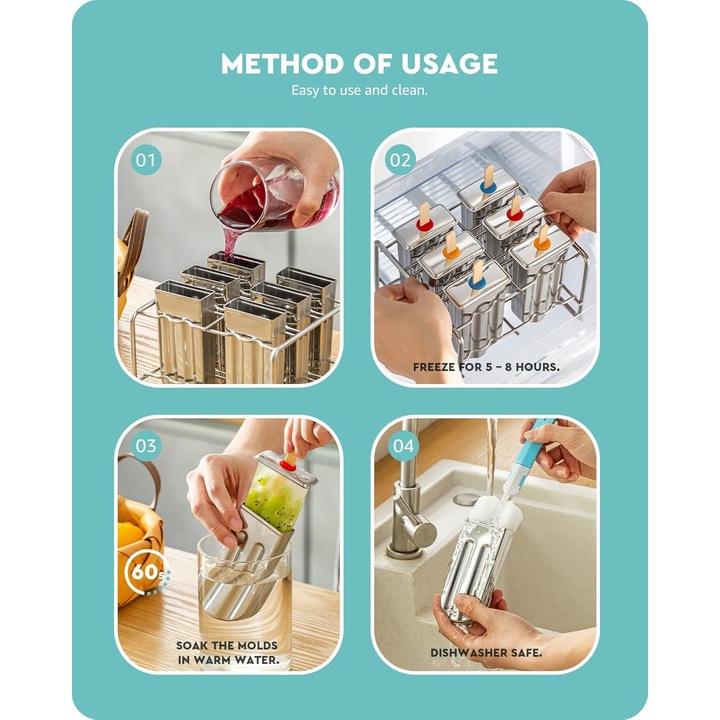 METHOD OF USAGE

Easy to use and clean.

01

02

FREEZE FOR 5 - 8 HOURS.

03

60s

SOAK THE MOLDS IN WARM WATER.

04

DISHWASHER SAFE.