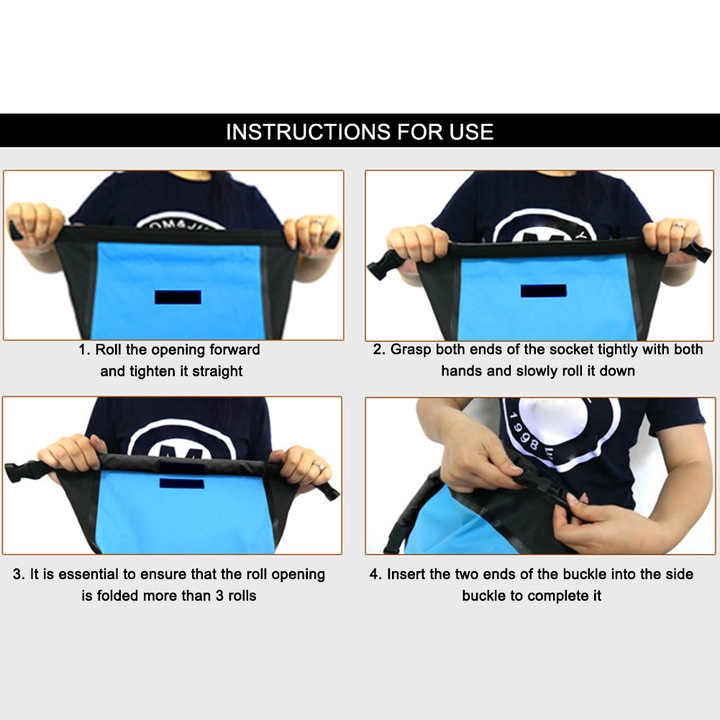 INSTRUCTIONS FOR USE

1. Roll the opening forward and tighten it straight

2. Grasp both ends of the socket tightly with both hands and slowly roll it down

3. It is essential to ensure that the roll opening is folded more than 3 rolls

4. Insert the two ends of the buckle into the side buckle to complete it