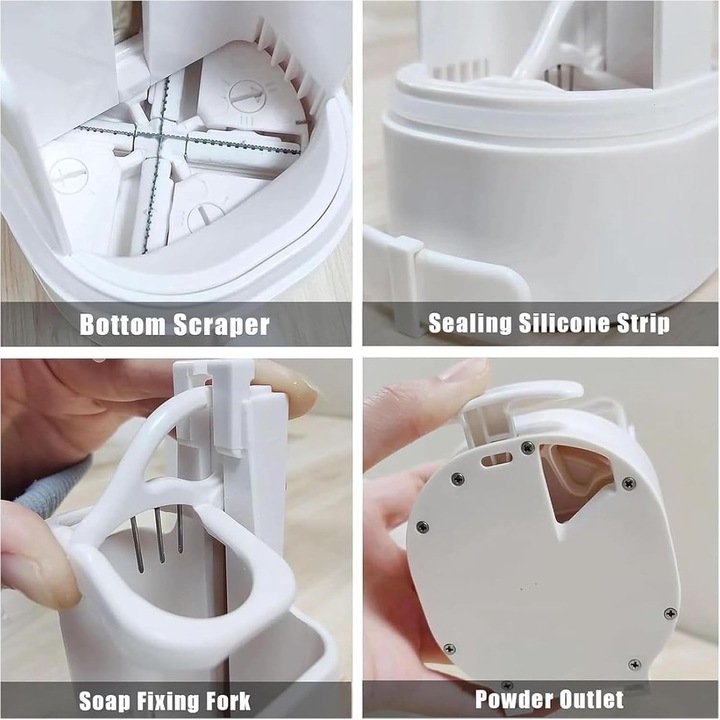 Bottom Scraper

Sealing Silicone Strip

Soap Fixing Fork

Powder Outlet