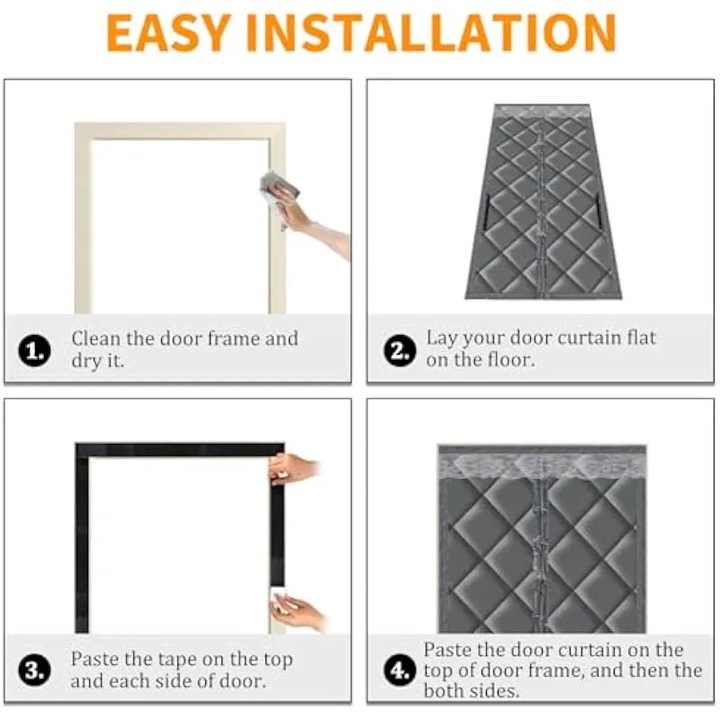 EASY INSTALLATION

1. Clean the door frame and dry it.

2. Lay your door curtain flat on the floor.

3. Paste the tape on the top and each side of door.

4. Paste the door curtain on the top of door frame, and then the both sides.