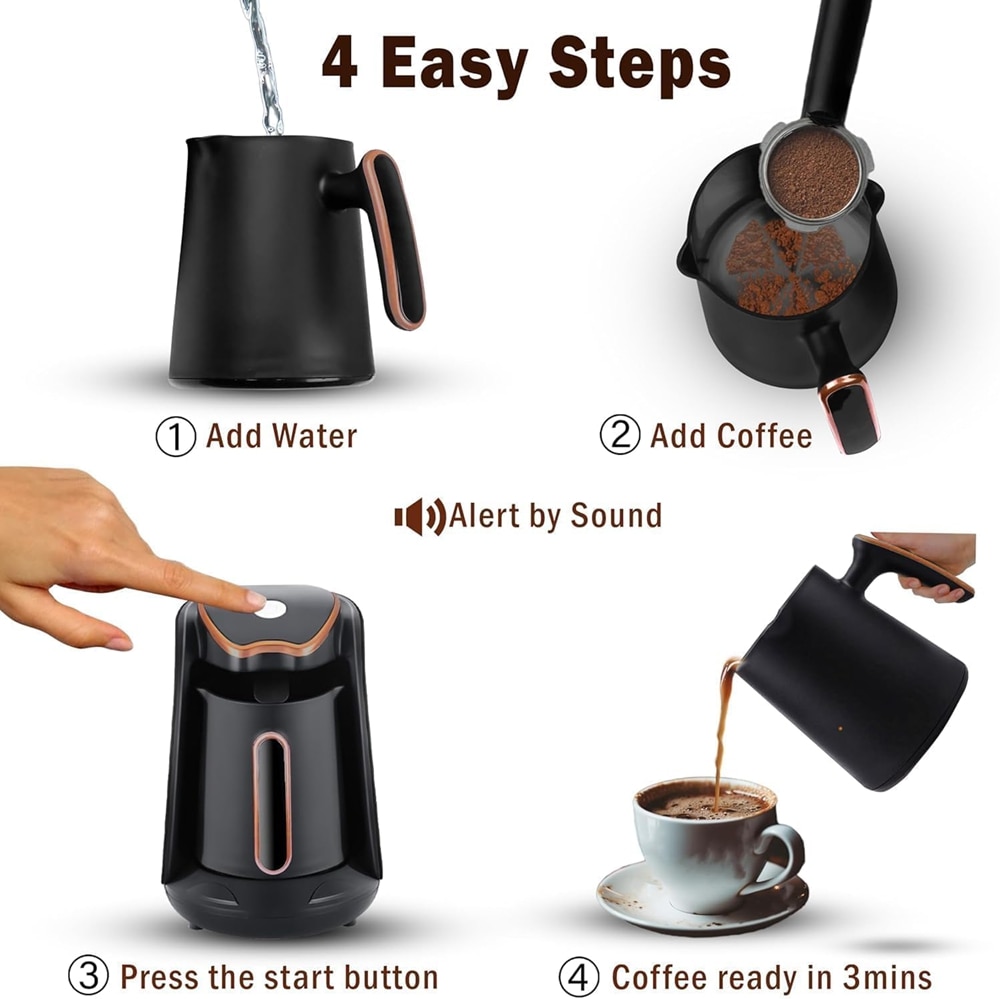 4 Easy Steps

① Add Water

② Add Coffee

Alert by Sound

③ Press the start button

④ Coffee ready in 3mins