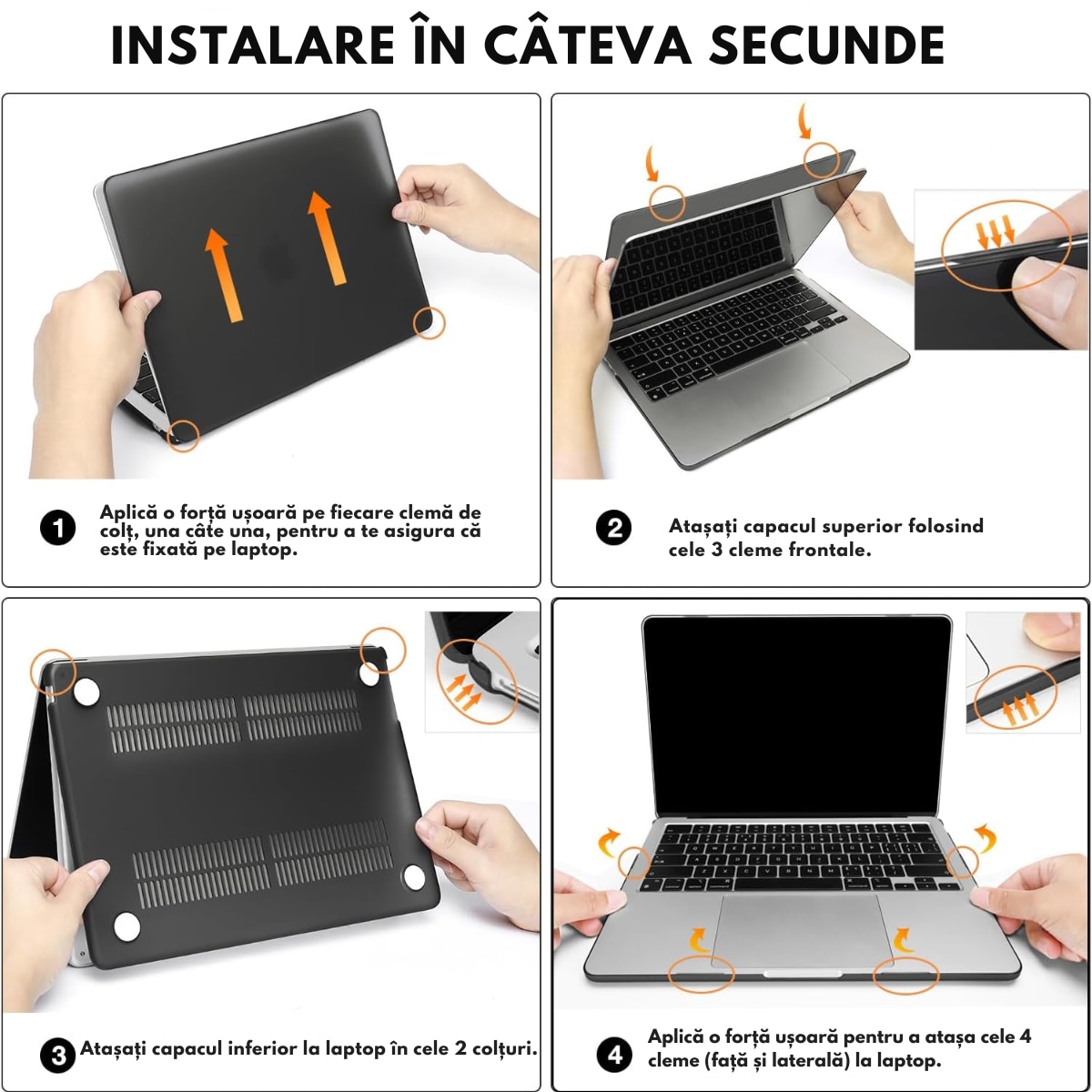 INSTALARE ÎN CÂTEVA SECUNDE

1 Aplică o forță ușoară pe fiecare clemă de colț, una câte una, pentru a te asigura că este fixată pe laptop.

2 Atașați capacul superior folosind cele 3 cleme frontale.

3 Atașați capacul inferior la laptop în cele 2 colțuri.

4 Aplică o forță ușoară pentru a atașa cele 4 cleme (față și laterală) la laptop.